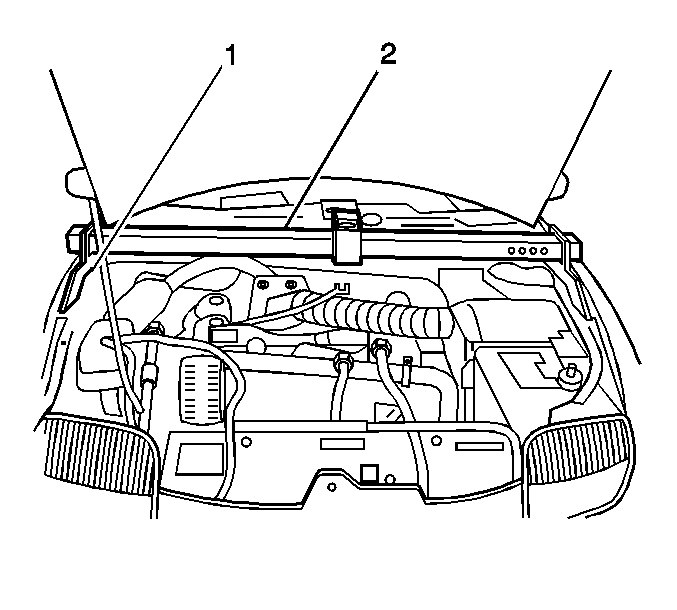 1
2