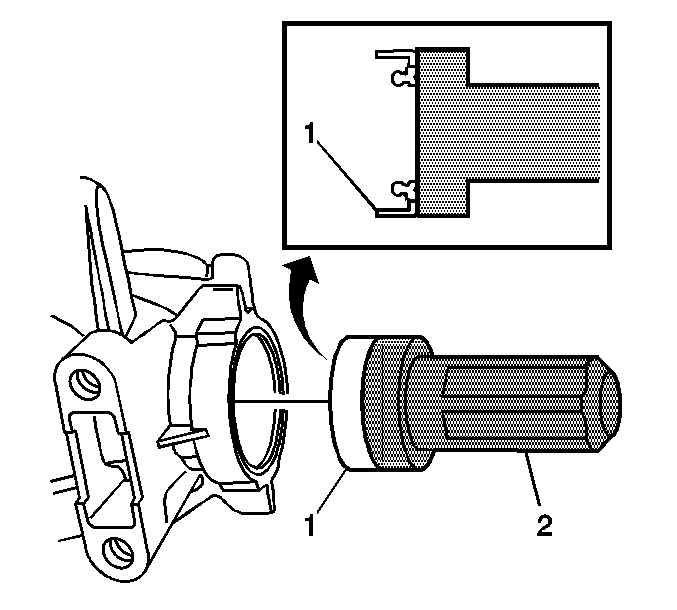 1

1

2