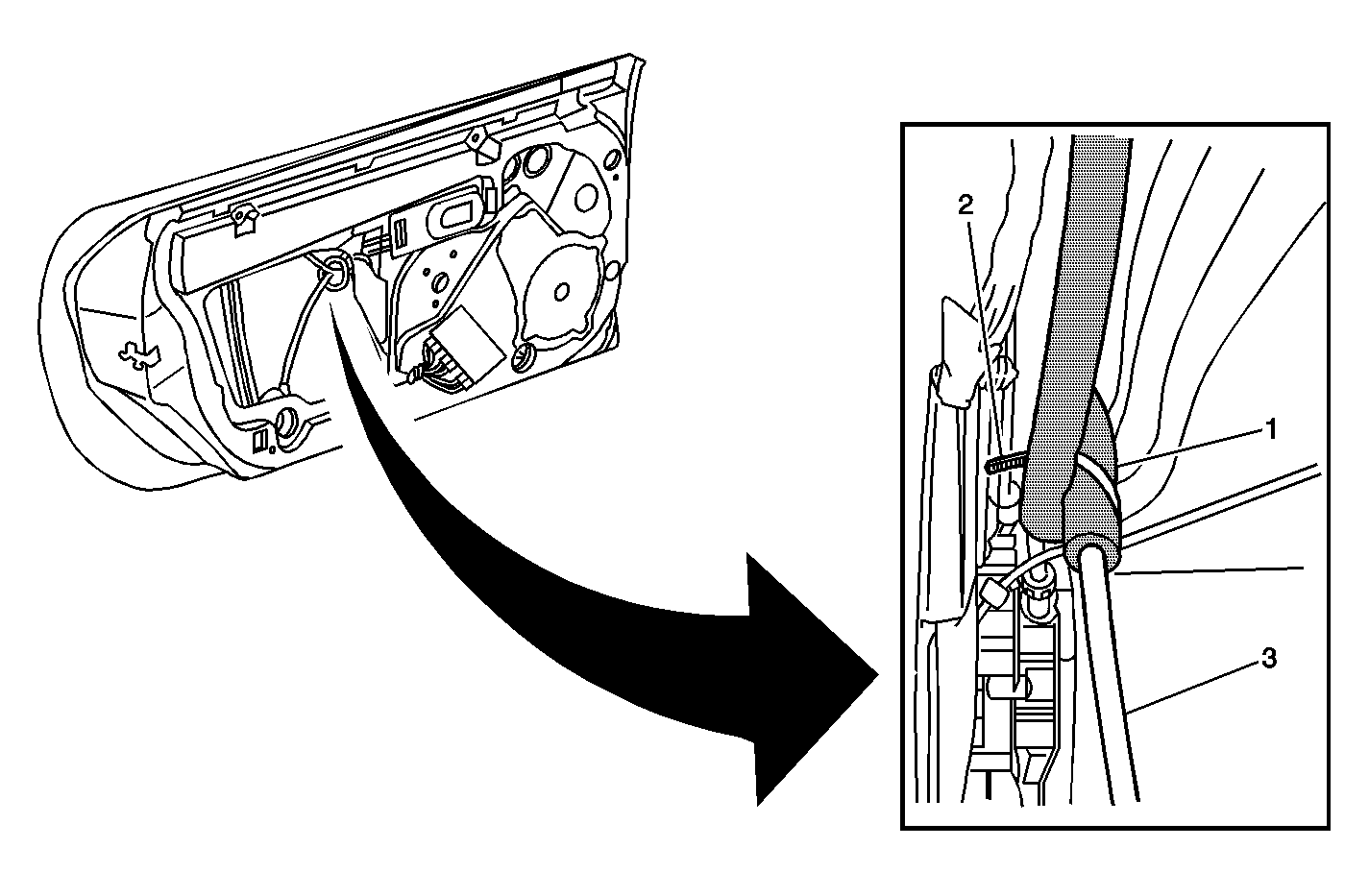 2
1
3