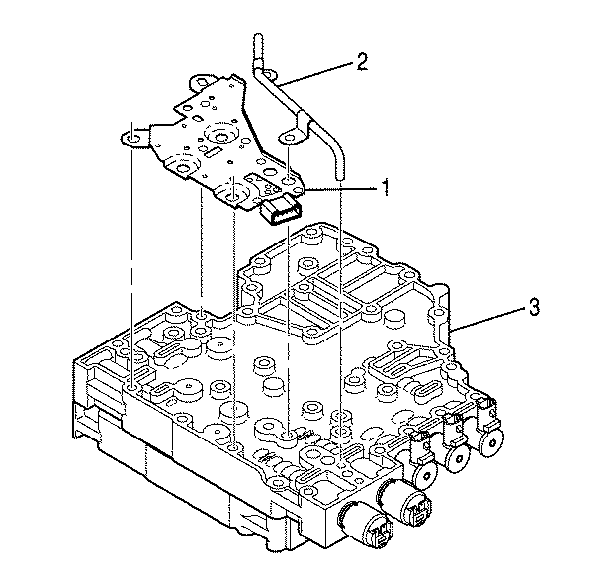 2
1
3