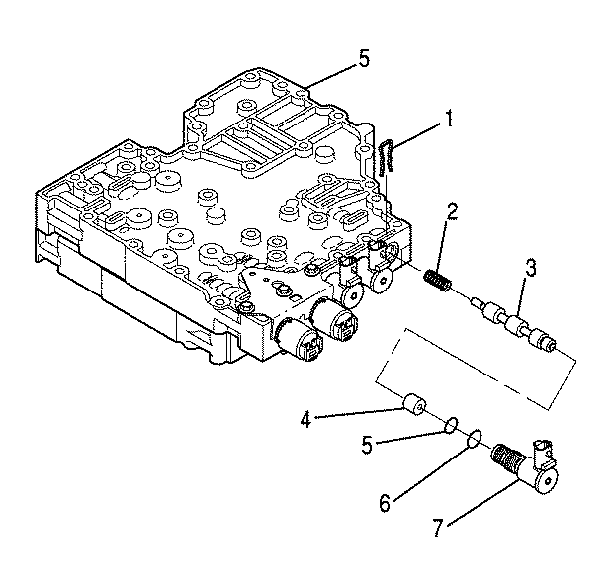 5
1
2
3
4
5
6
7