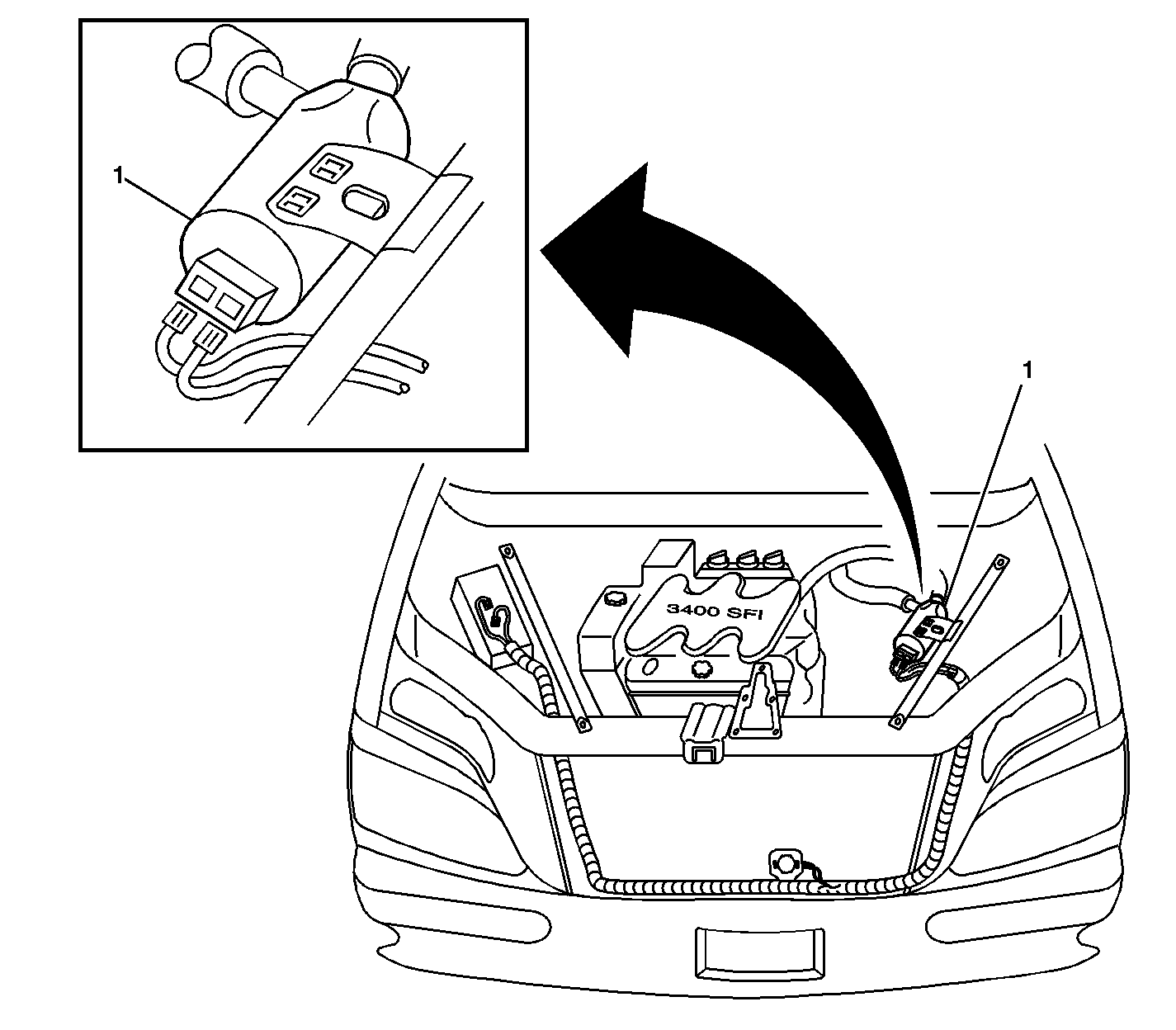 1

1

3400 SFI