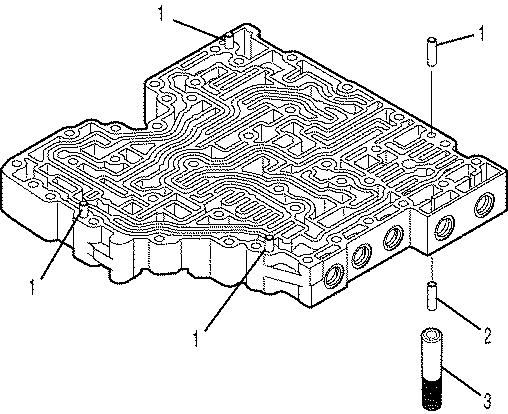 1
1
1
1
2
3