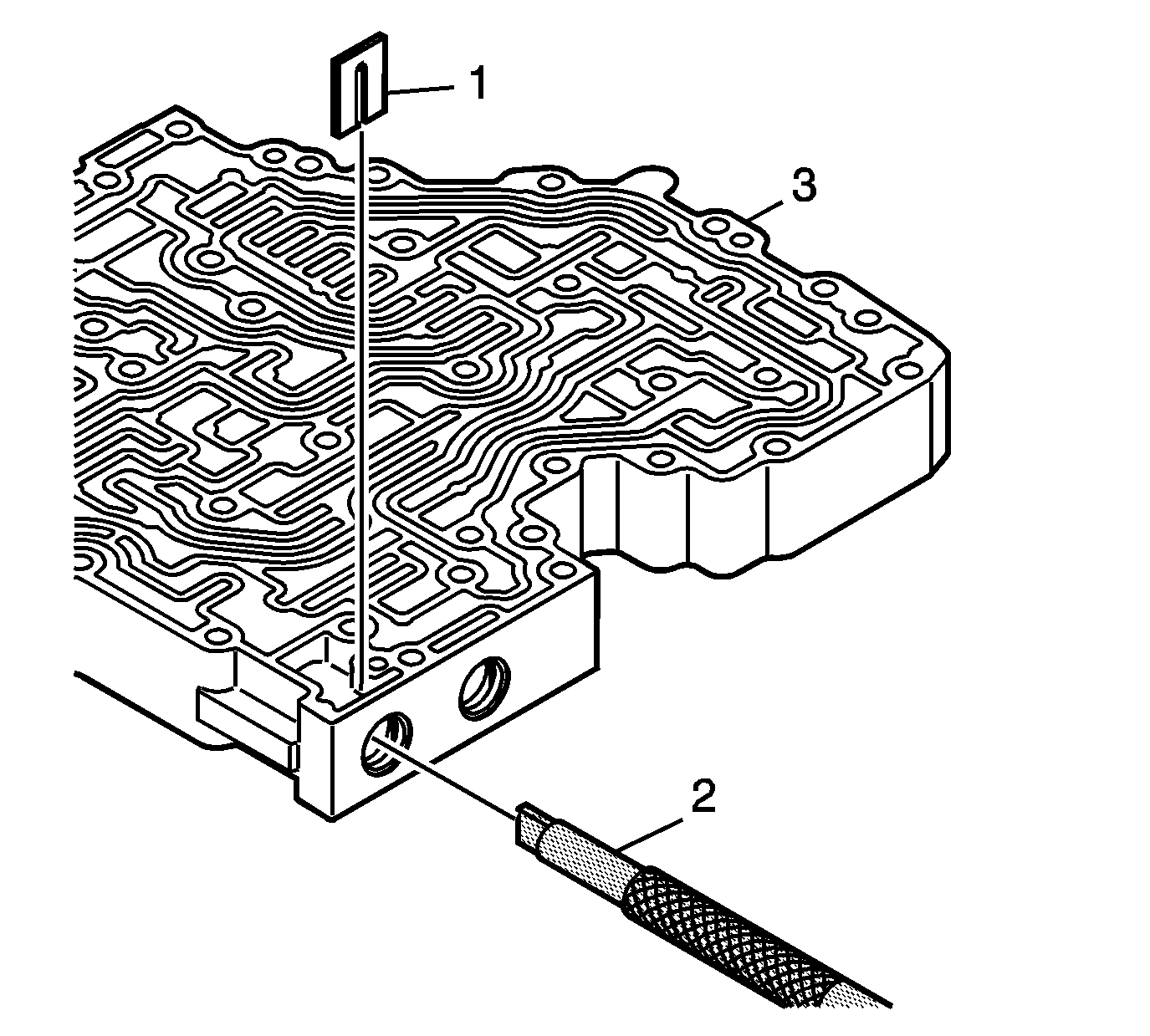 1

3

2