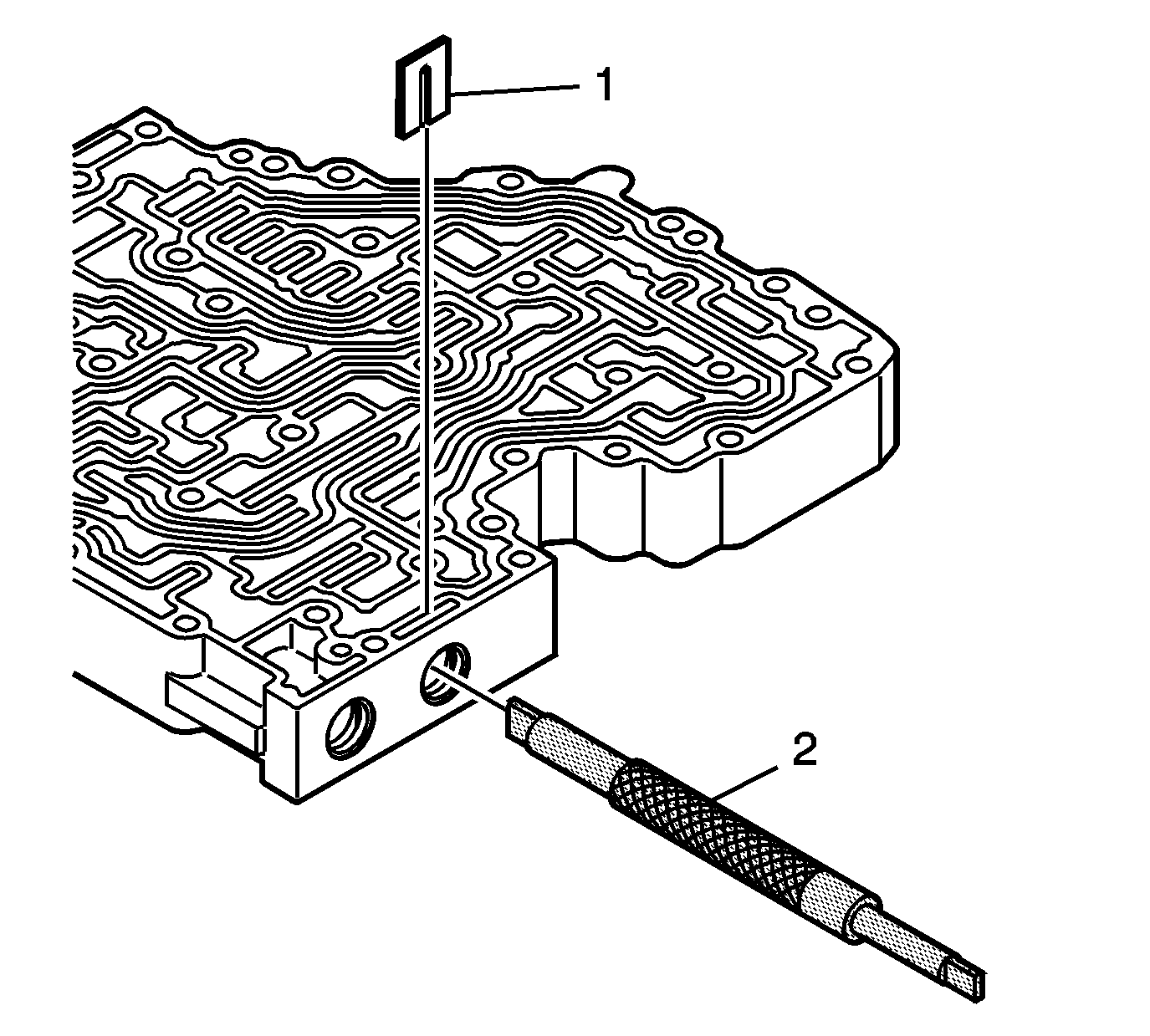 1
2