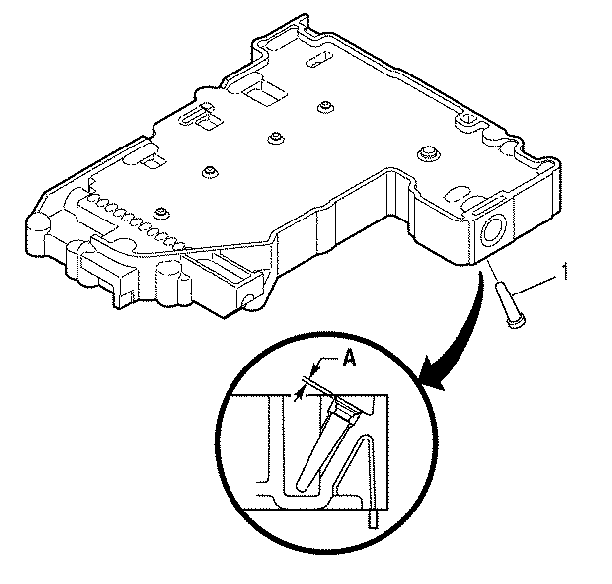 1

A