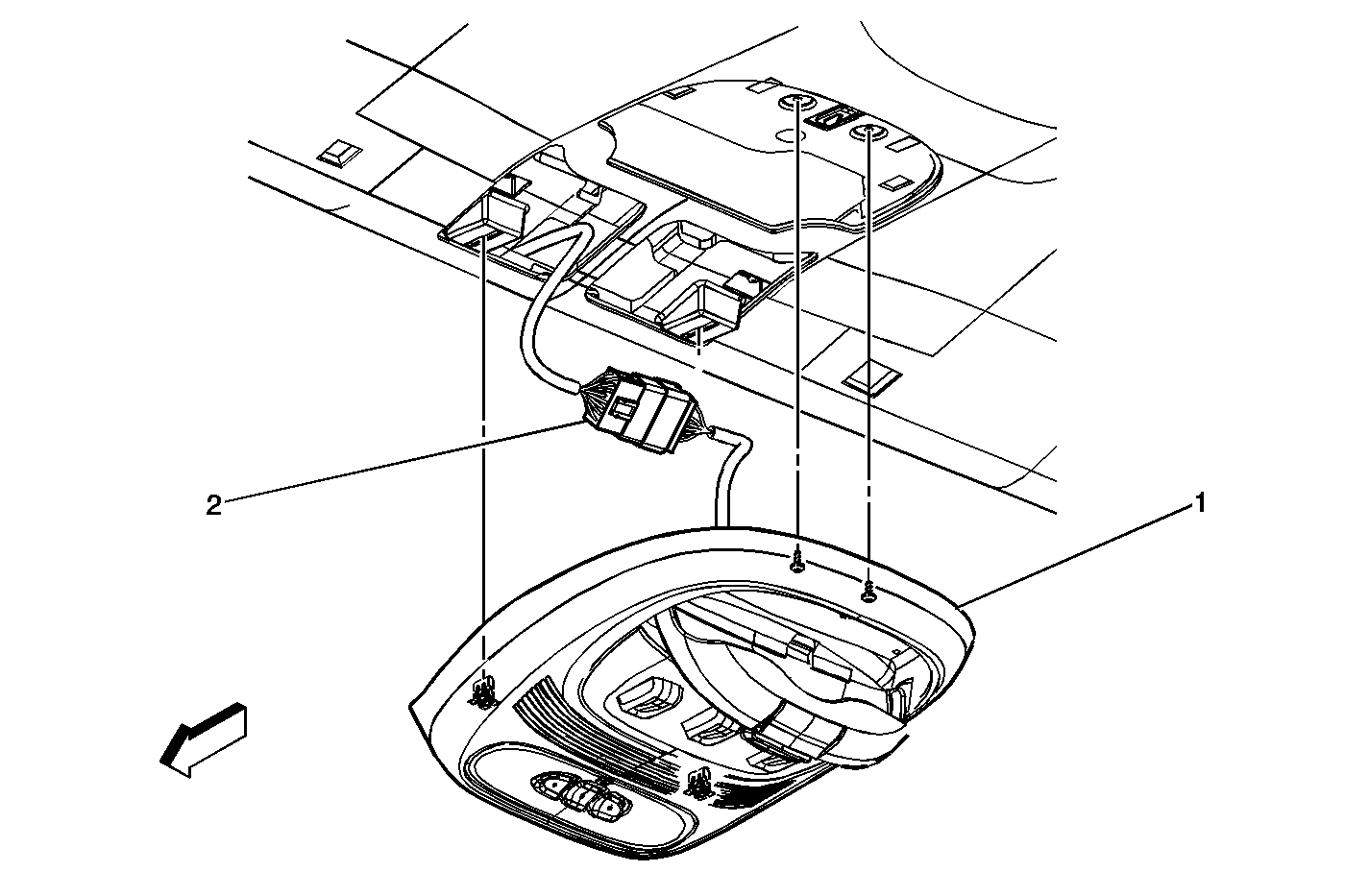 2
1