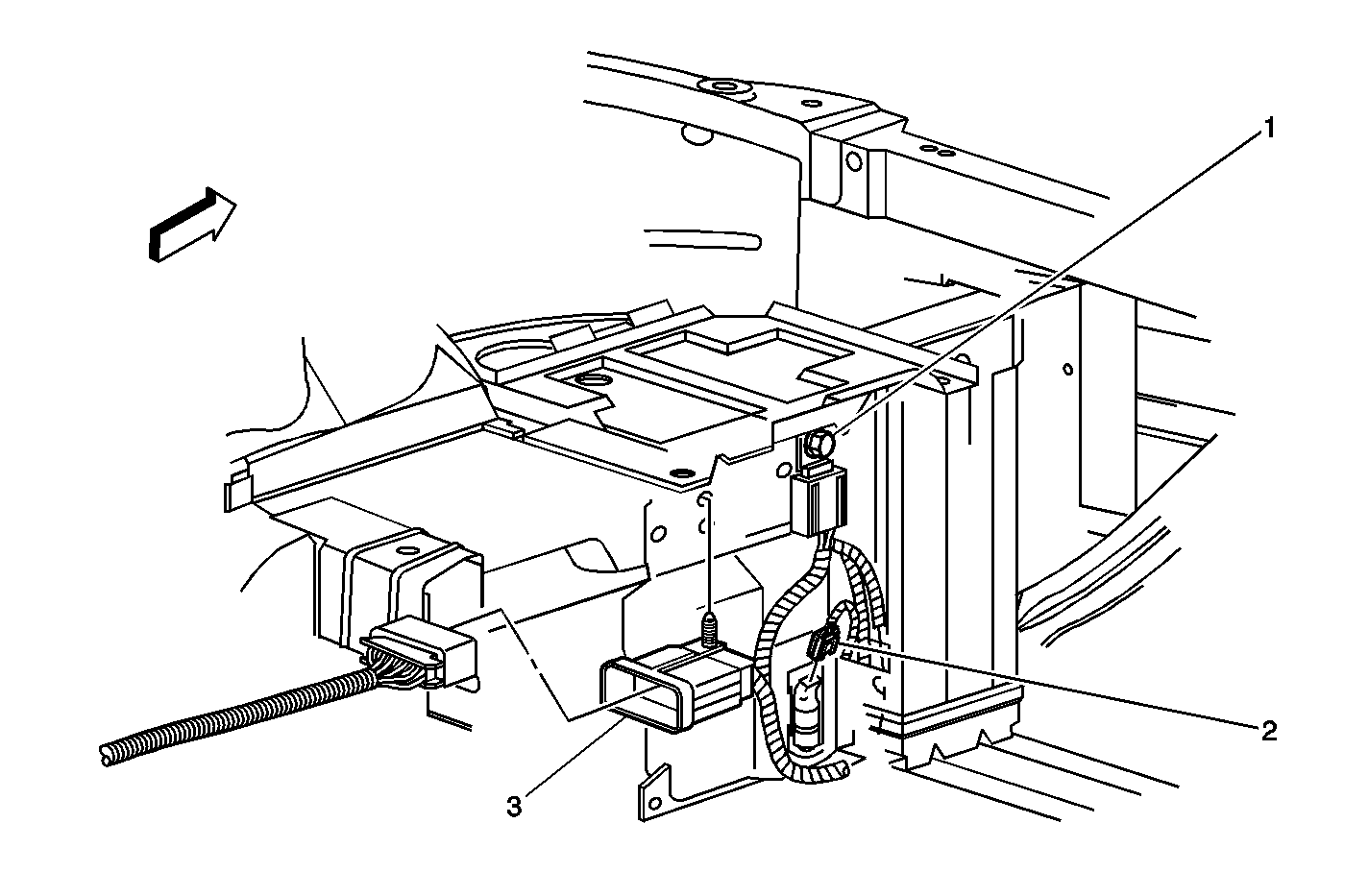 1

2

3