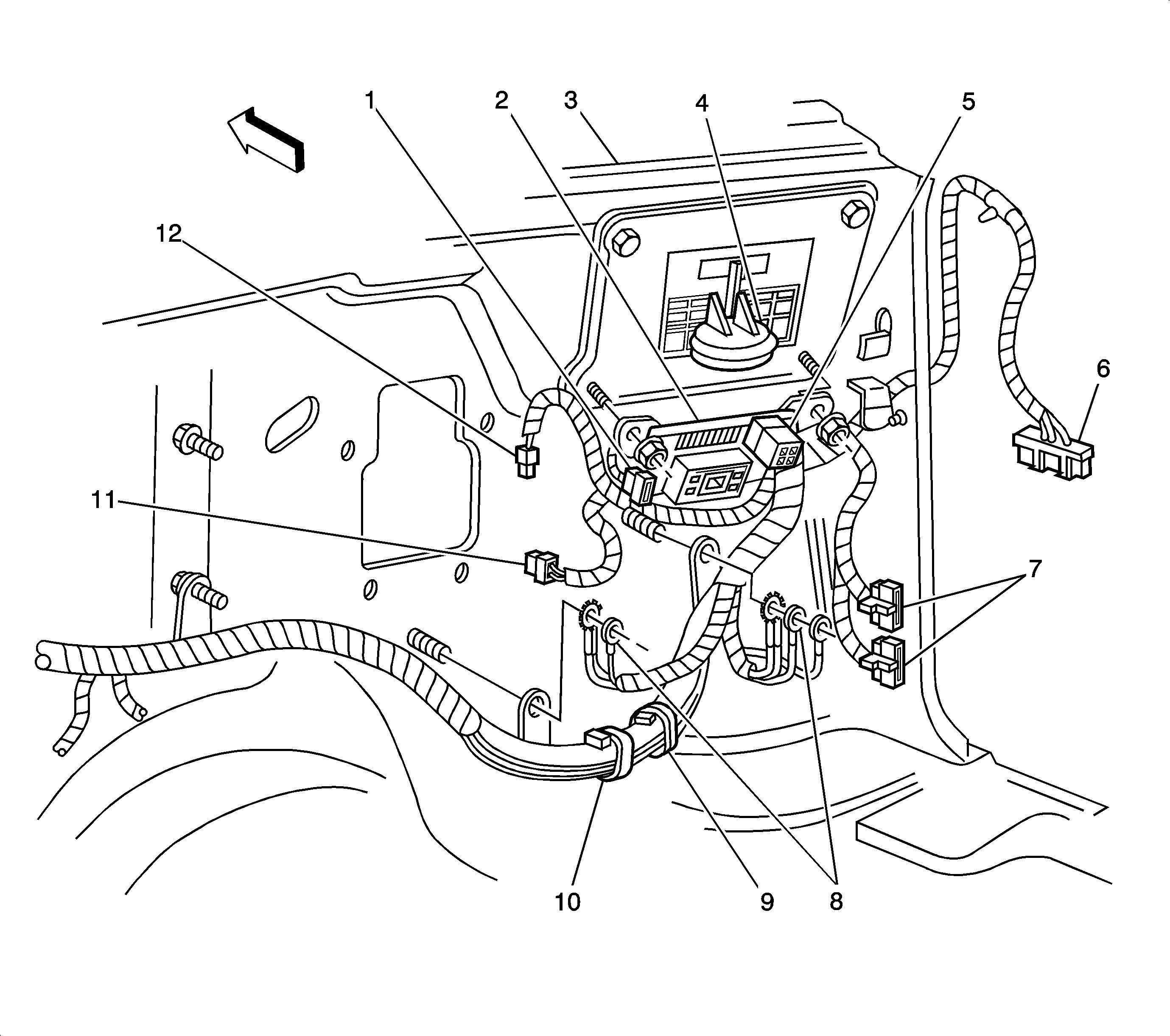 1
2
3
4
5
12
6
11
7
10
9
8