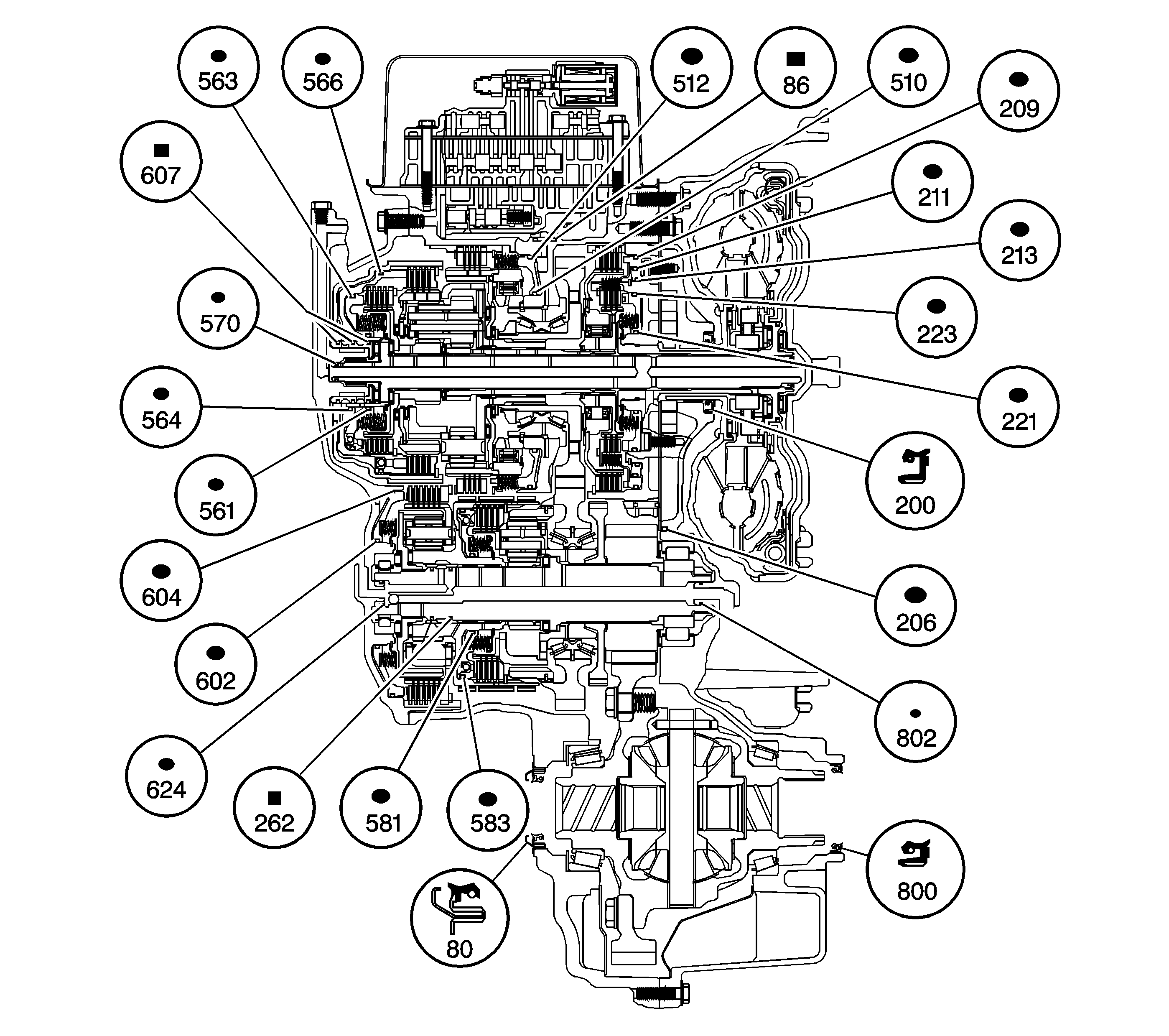 563
566
512
86
510
209
607
211
213
570
223
564
221
561
200
604
206
602
802
624
262
581
583
800
80