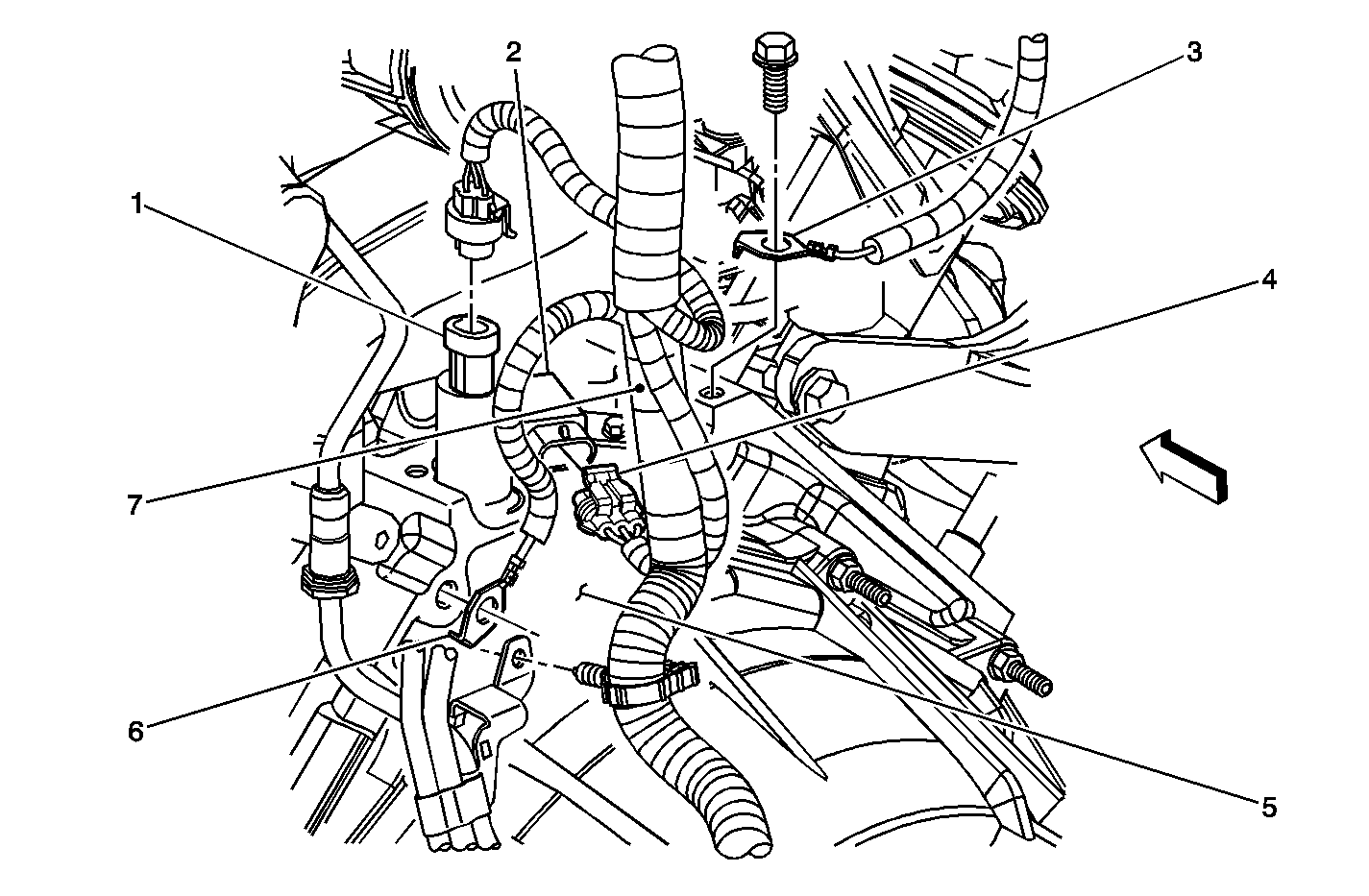 2
3
1
4
7
6
5