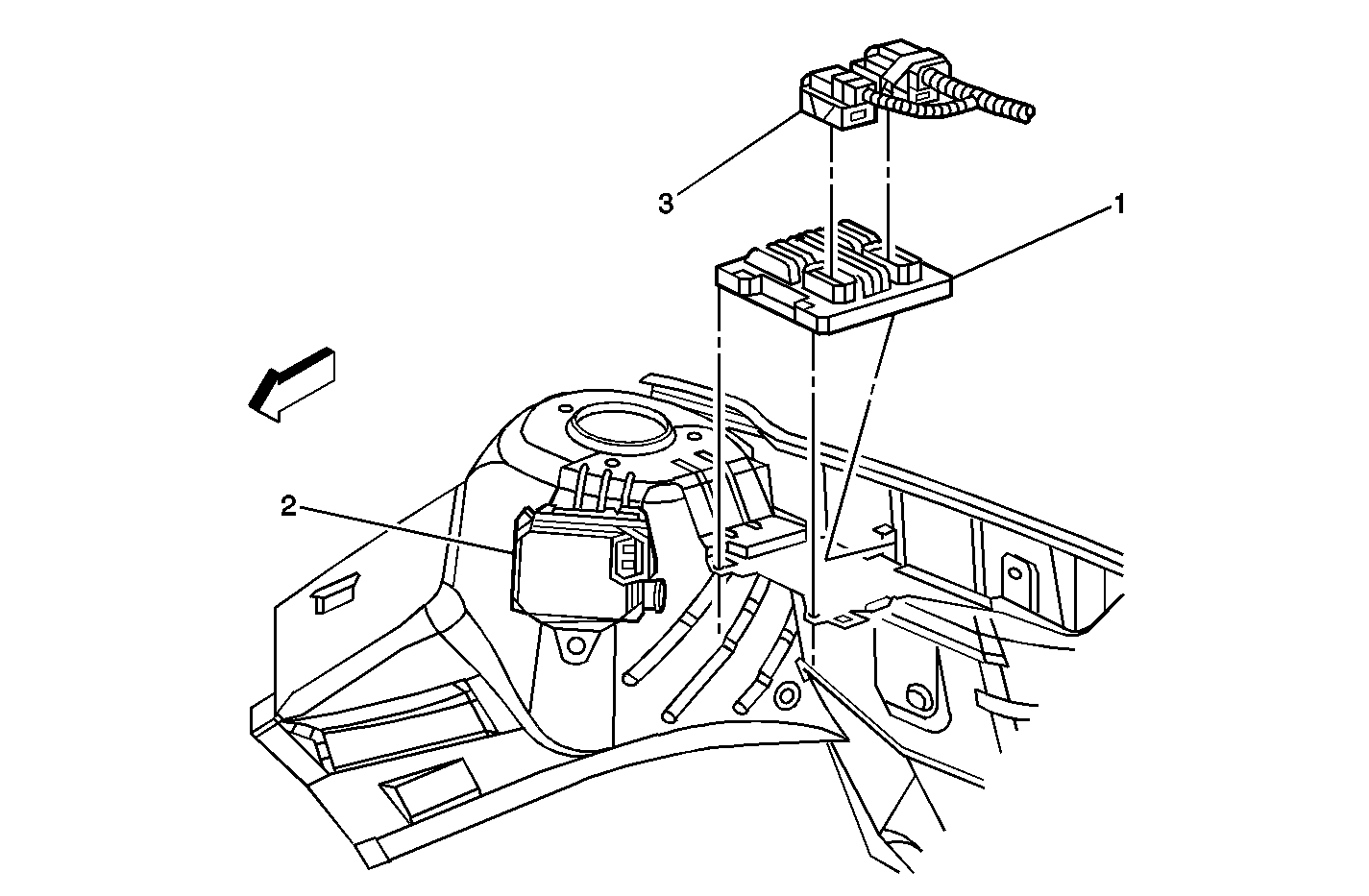 3

1

2