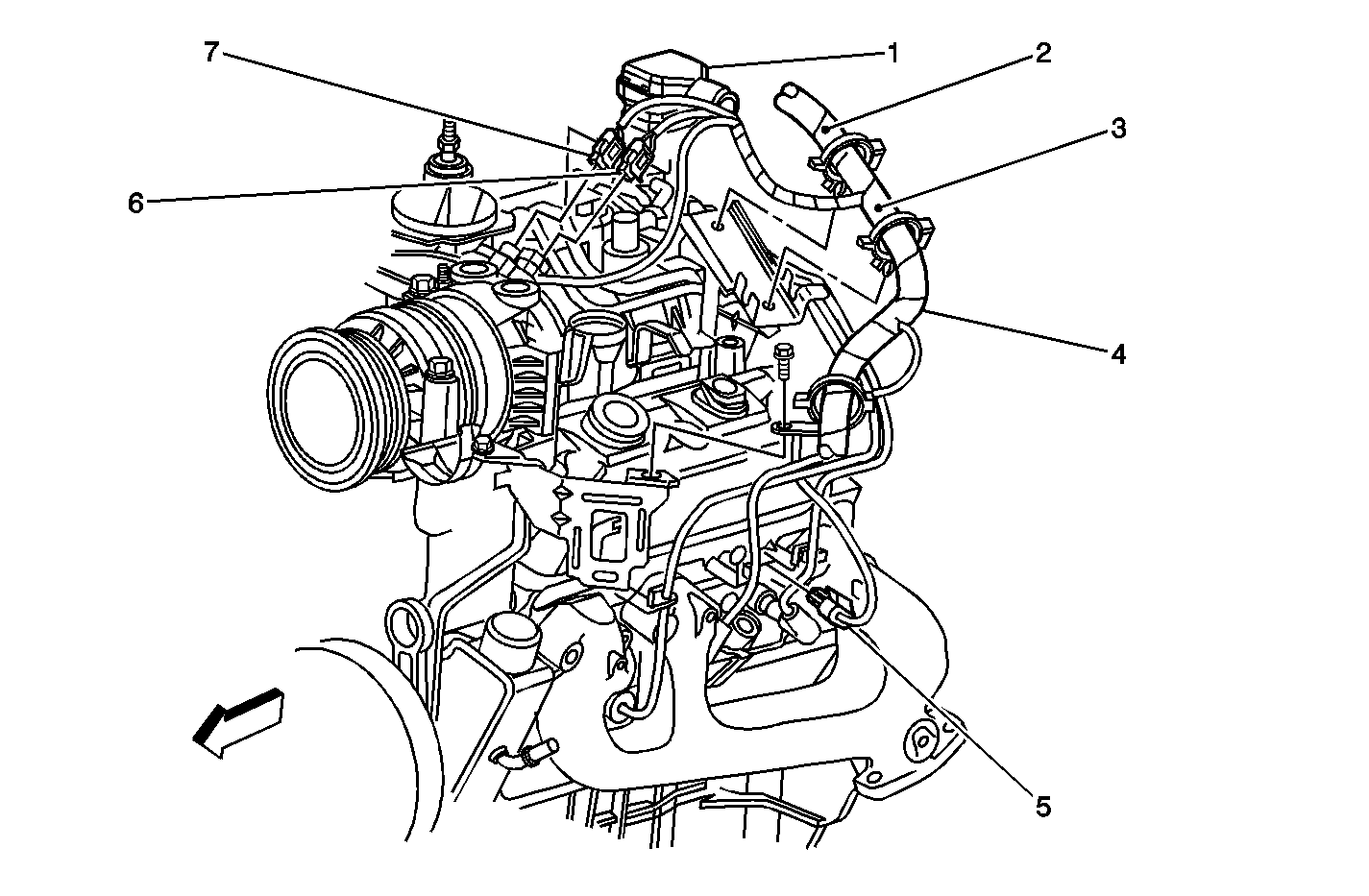 7
1
2
3
6
4
5