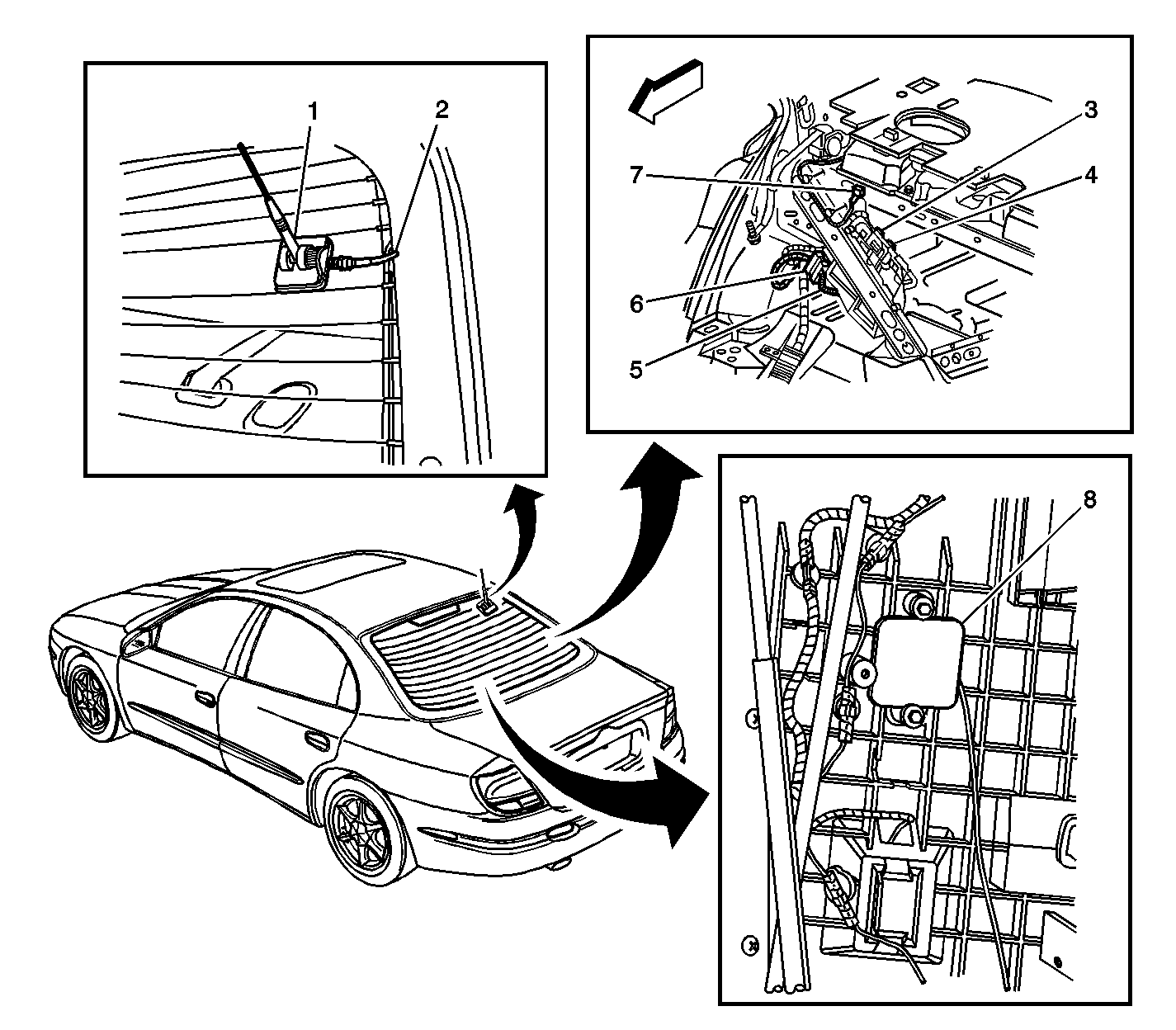 1
2
3
7
4
6
5
8