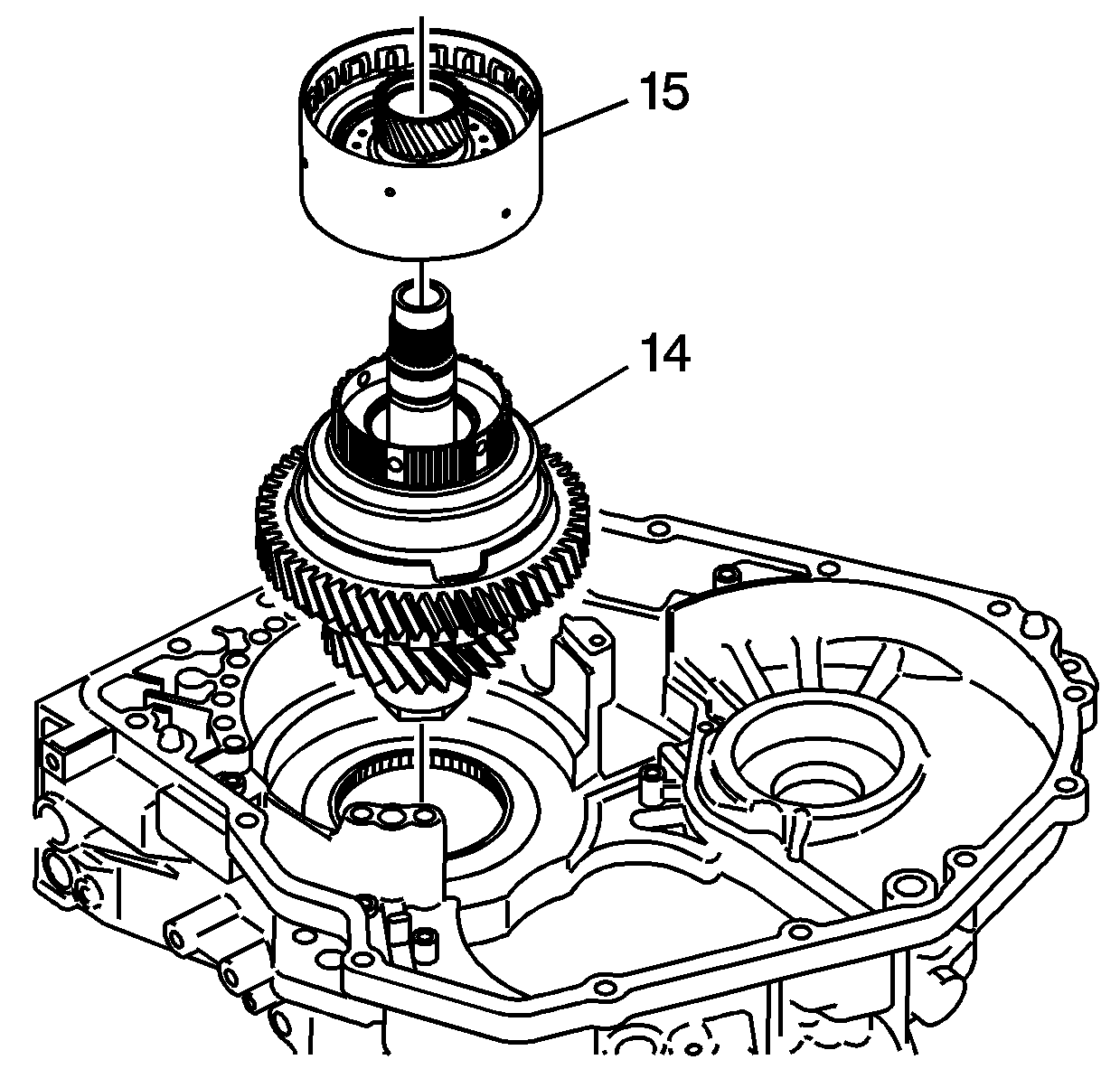 15

14