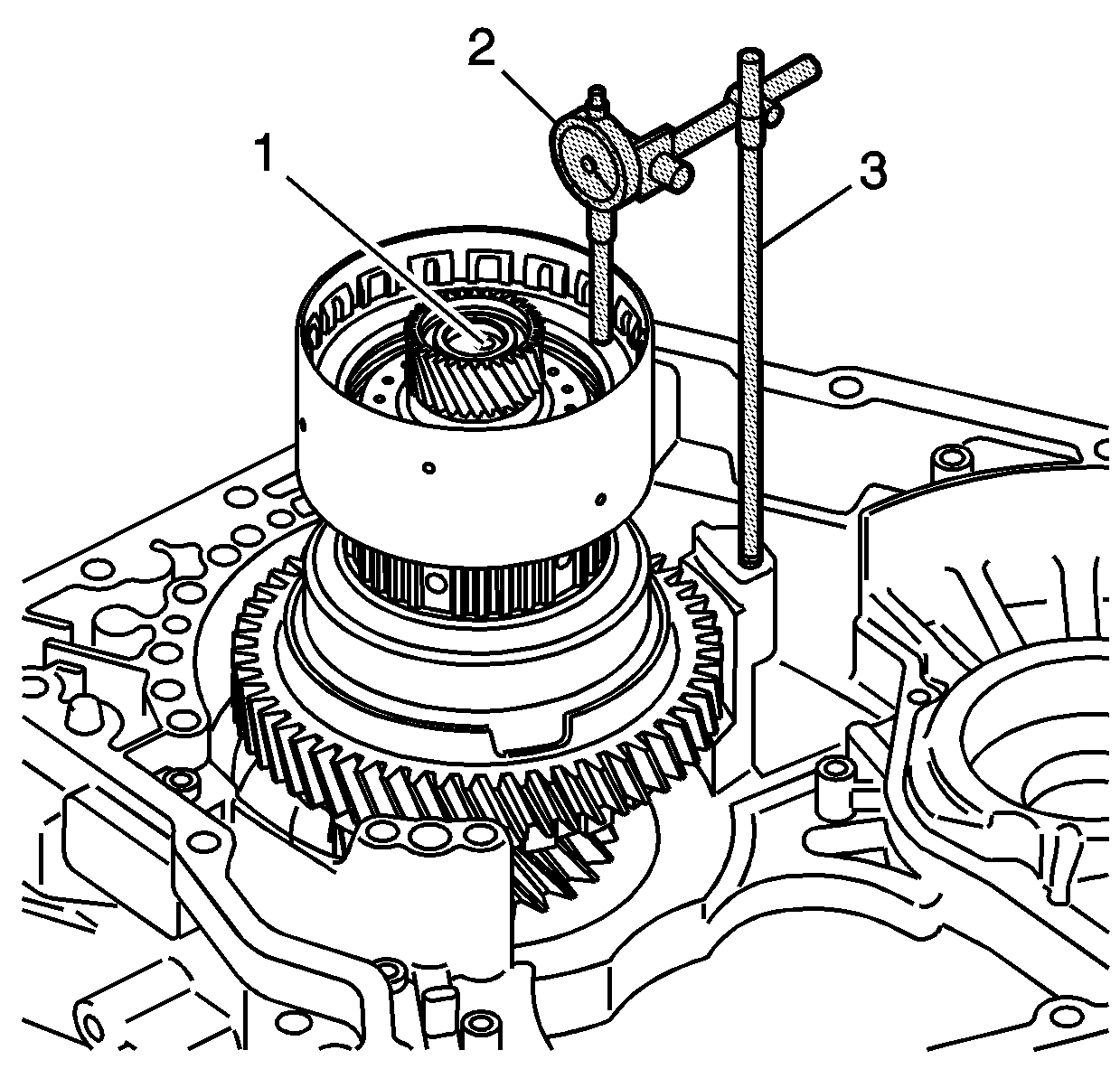 2
1
3