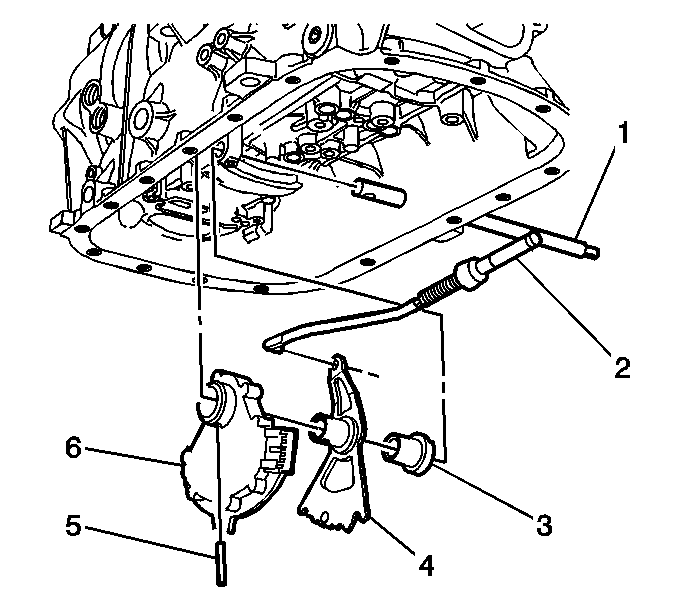 1
2
6
3
5
4