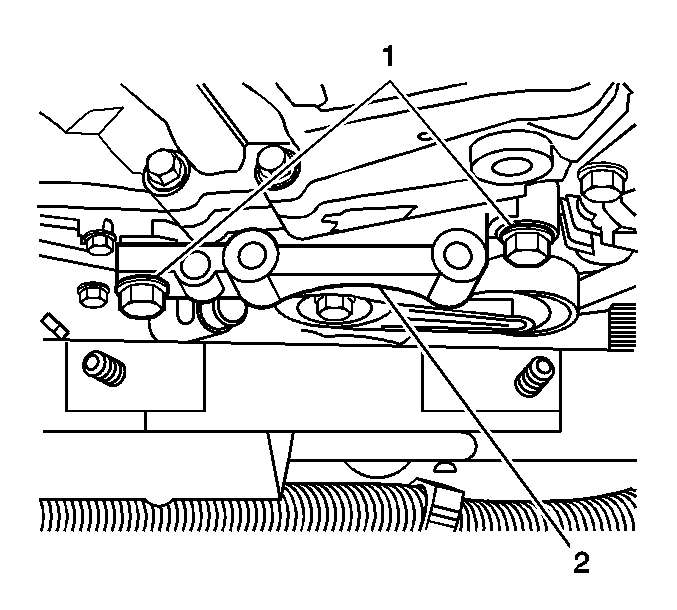 1
2