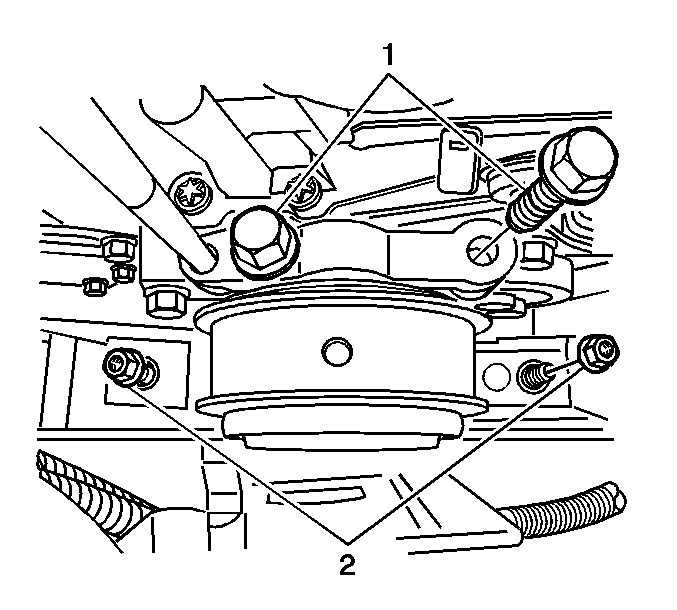 1

2