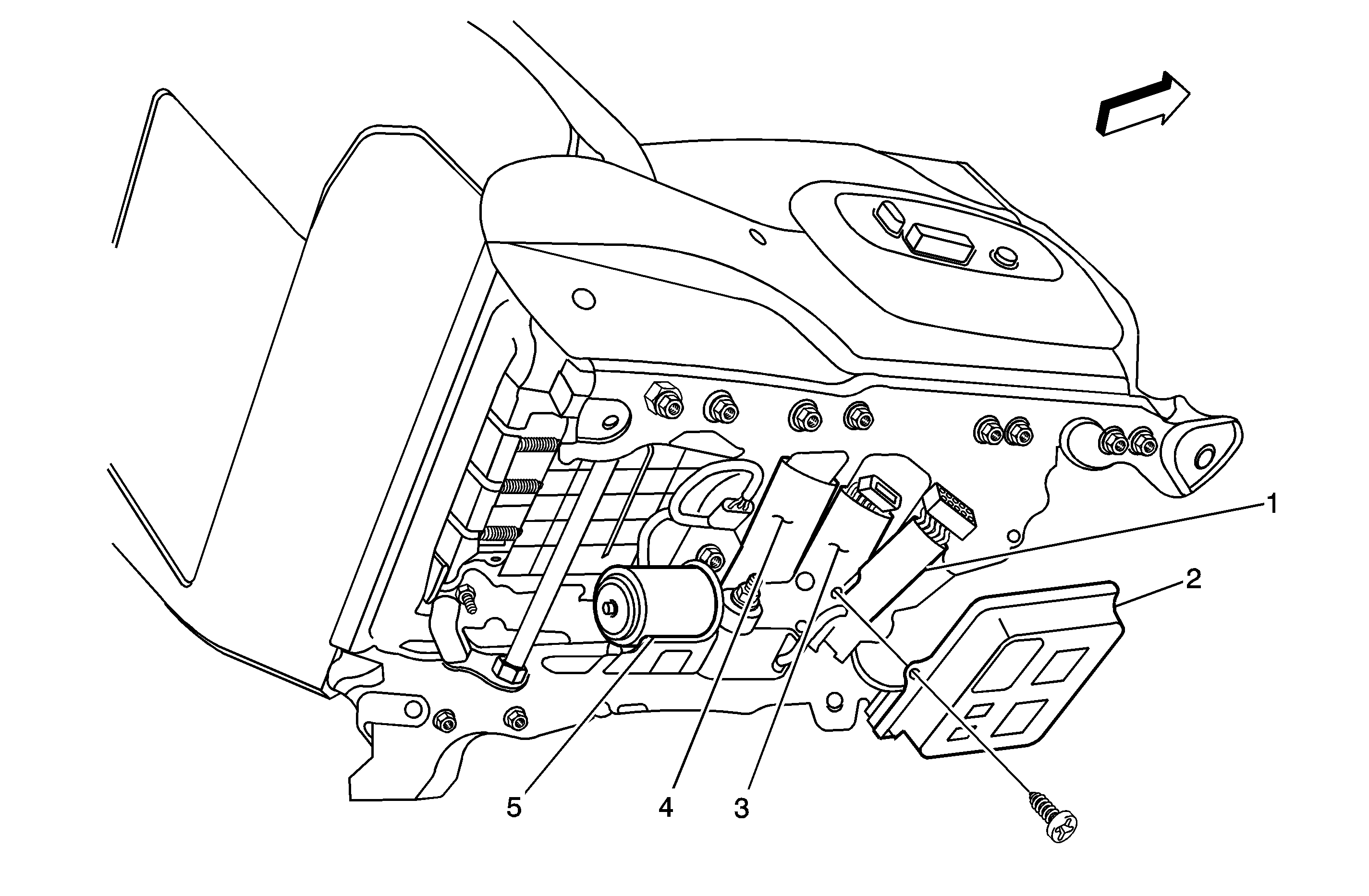 1
2
5
4
3