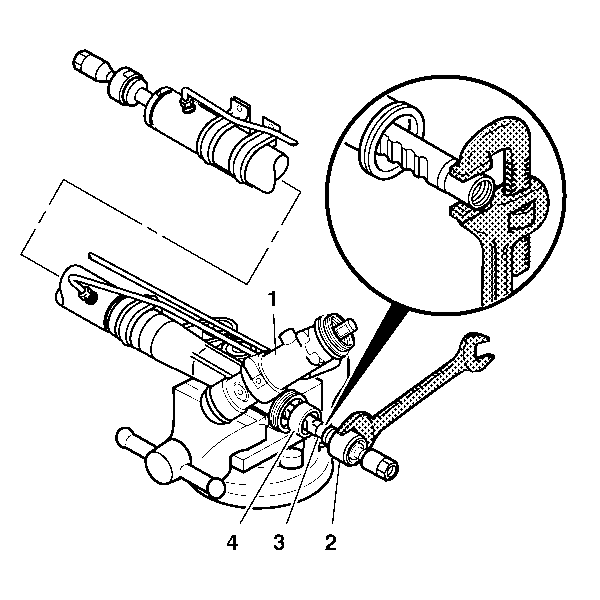 1

4 3 2