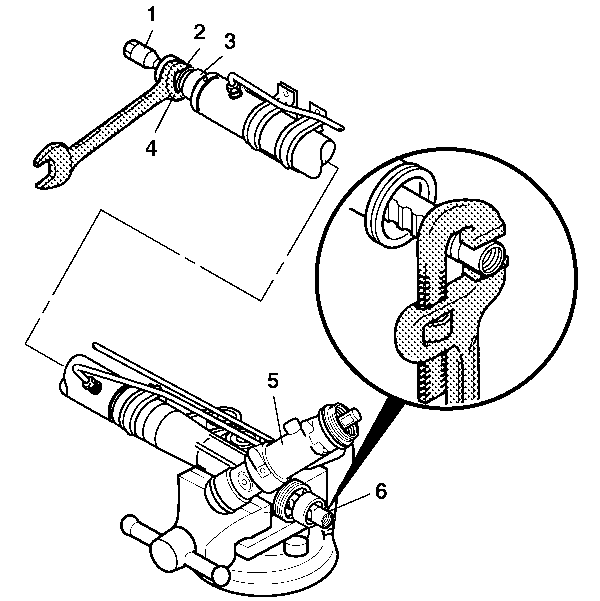 1
2
3
4
5
6