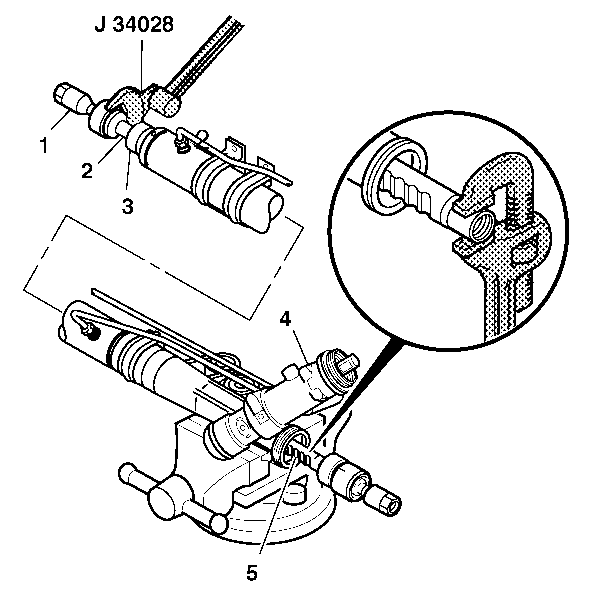 J 34028

1

2

3

4

5