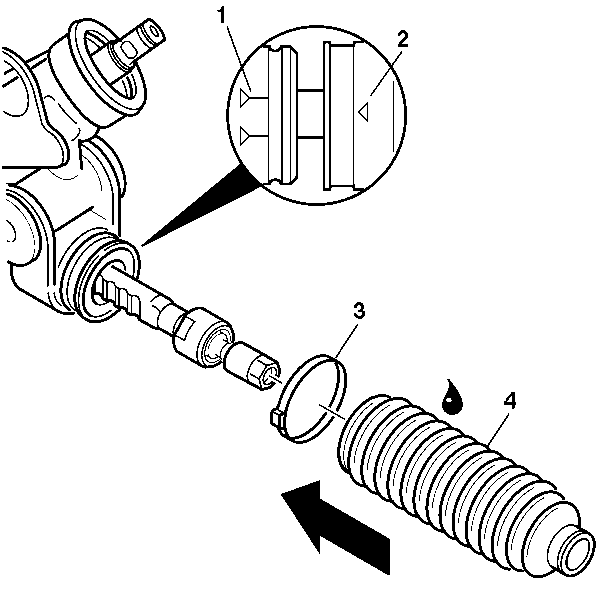 1
2
3
4