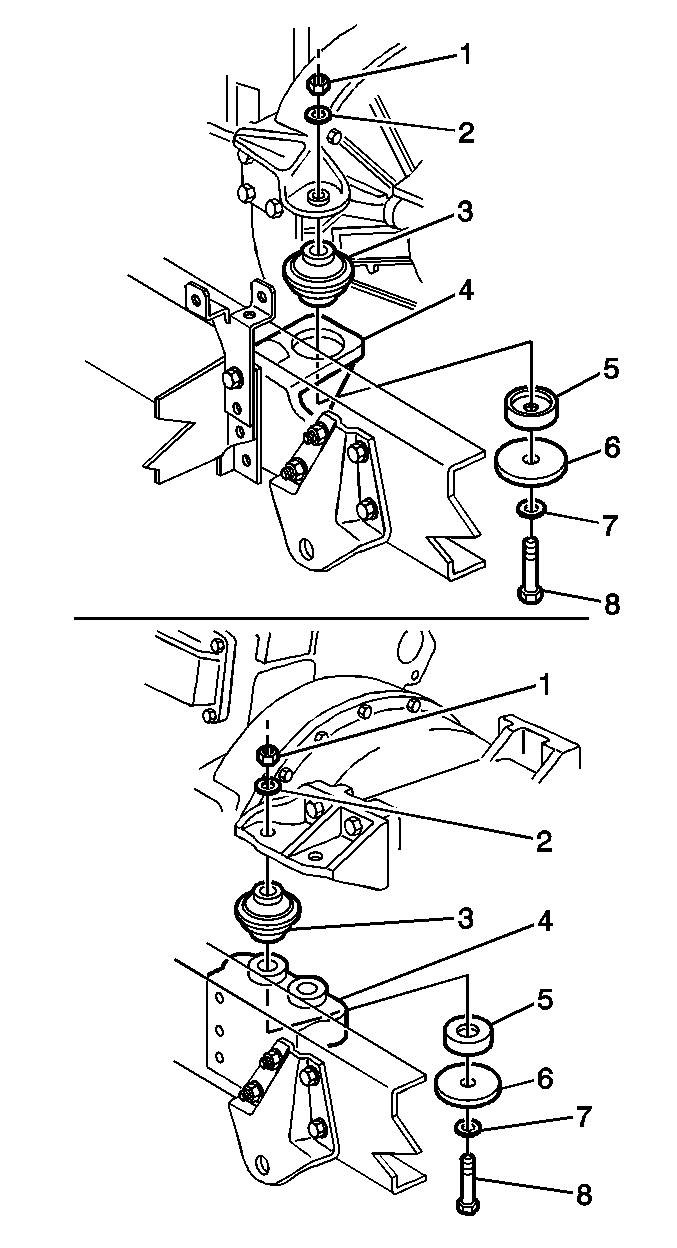 1
2
3
4
5
6
7
8
1
2
3
4
5
6
7
8