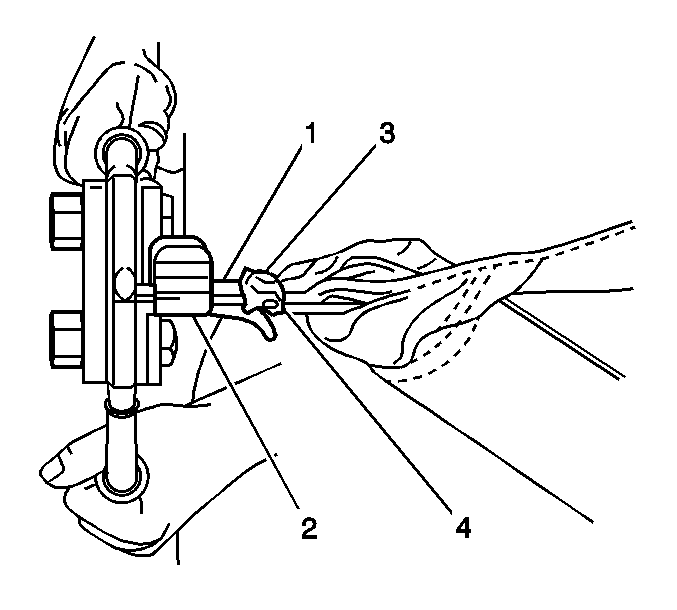 1
3
2
4