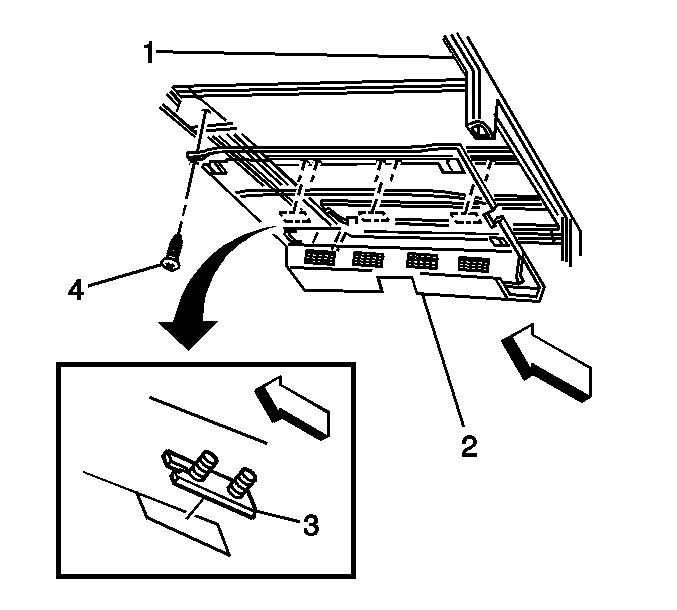 1

4

2

3