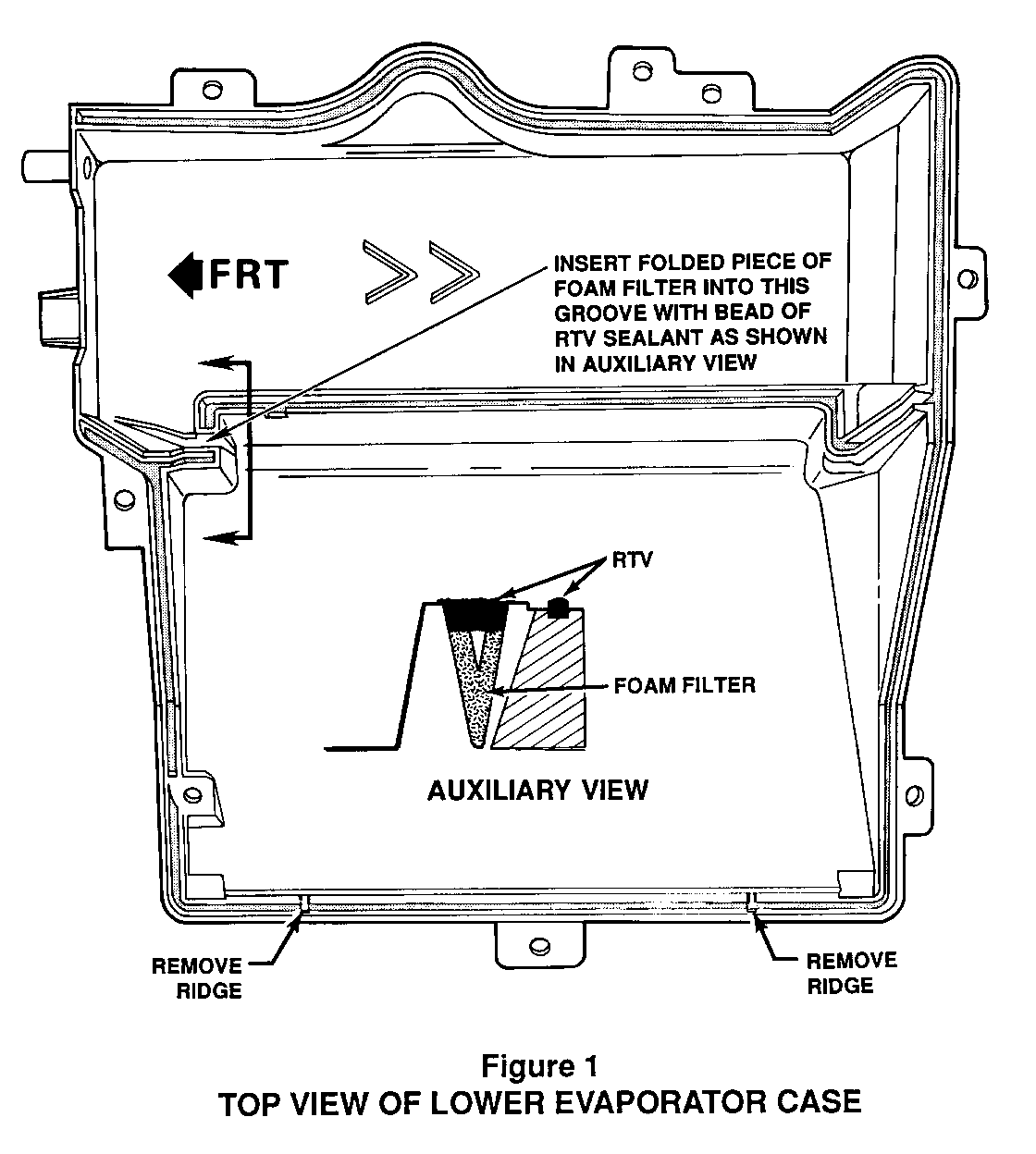 FRT

INSERT FOLDED PIECE OF FOAM FILTER INTO THIS GROOVE WITH BEAD OF RTV SEALANT AS SHOWN IN AUXILIARY VIEW

RTV

FOAM FILTER

AUXILIARY VIEW

REMOVE RIDGE

REMOVE RIDGE

Figure 1
TOP VIEW OF LOWER EVAPORATOR CASE