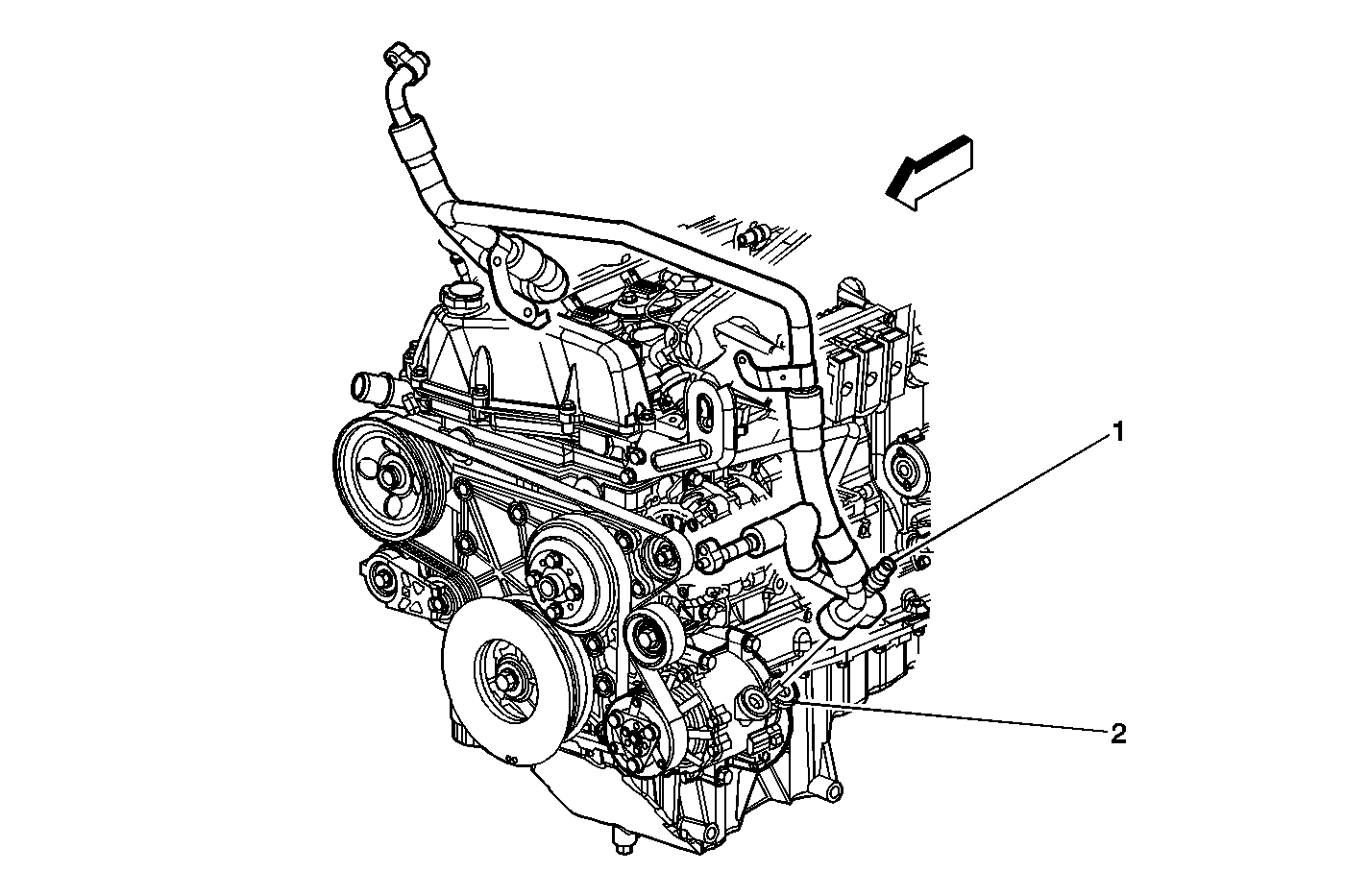 1
2