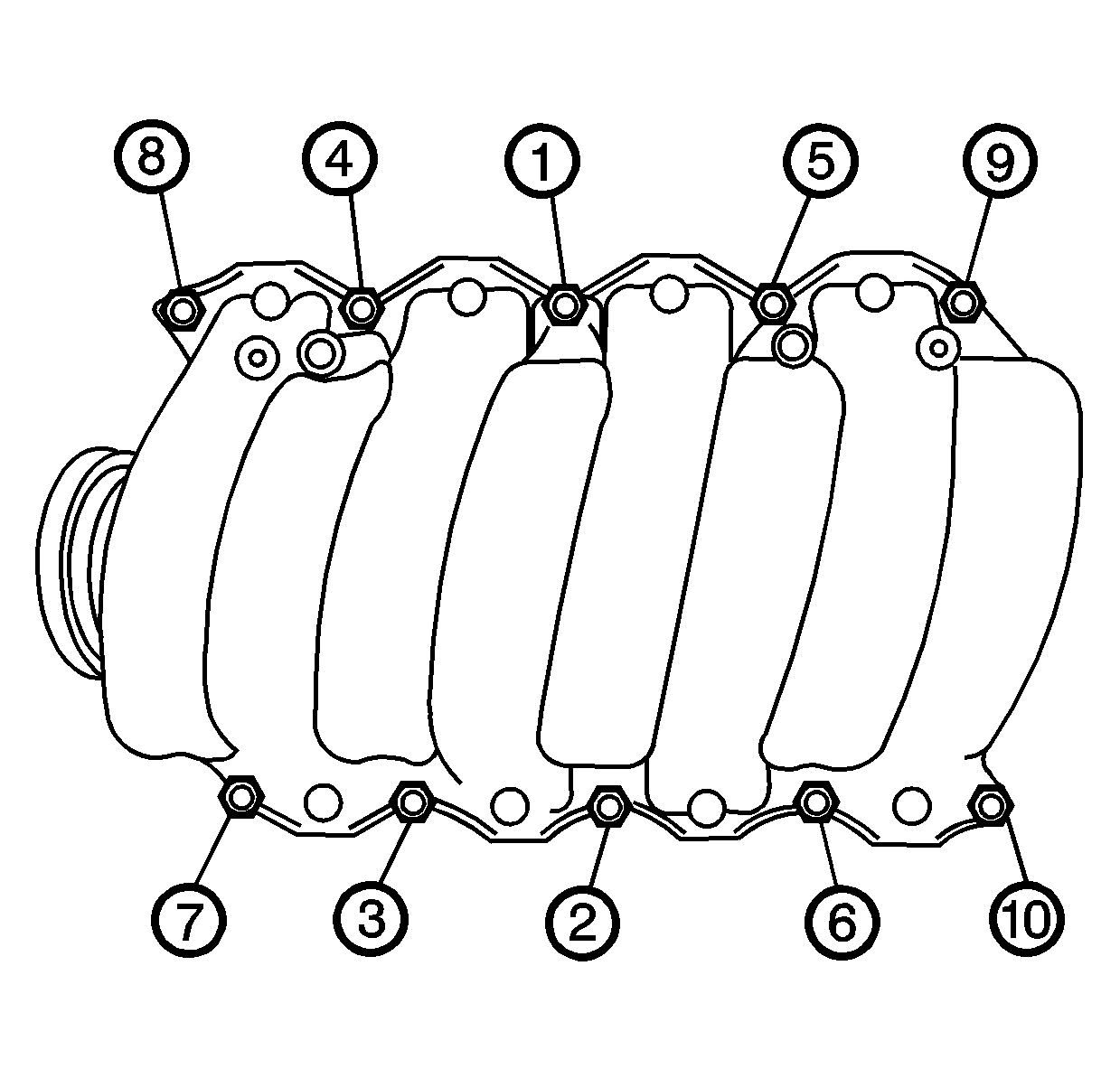 8
4
1
5
9
7
3
2
6
10