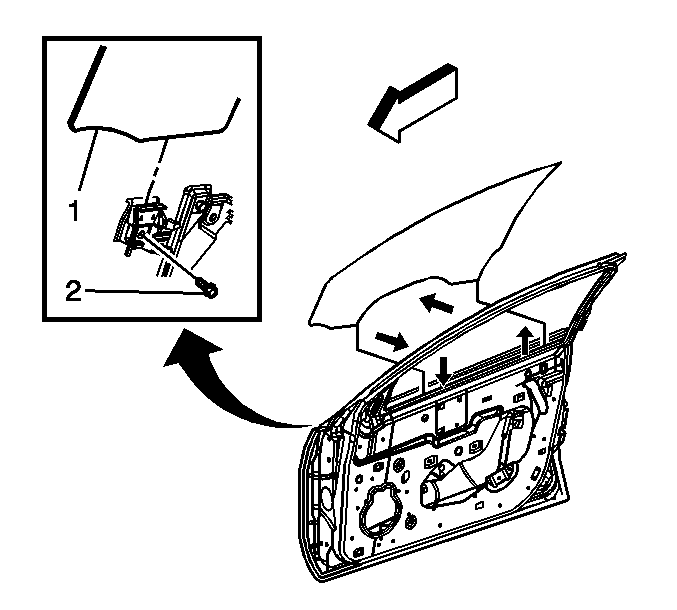 1
2