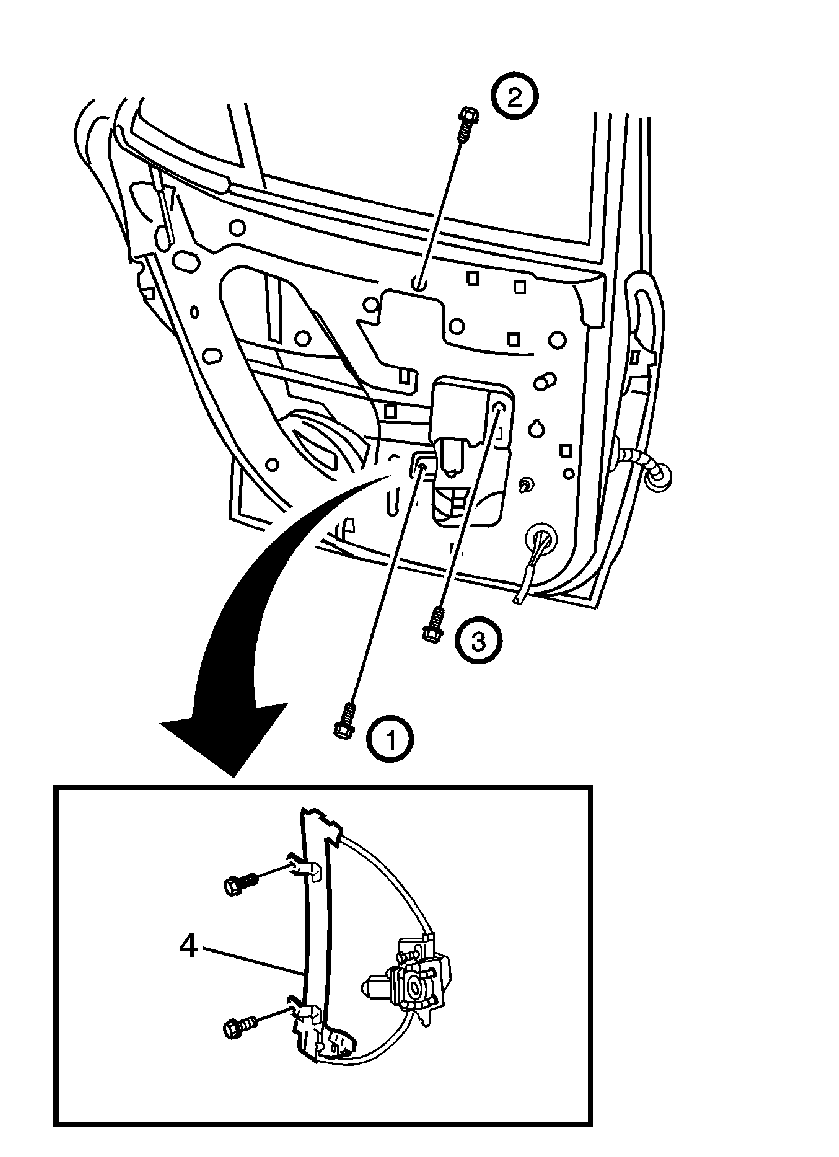 2

3

1

4