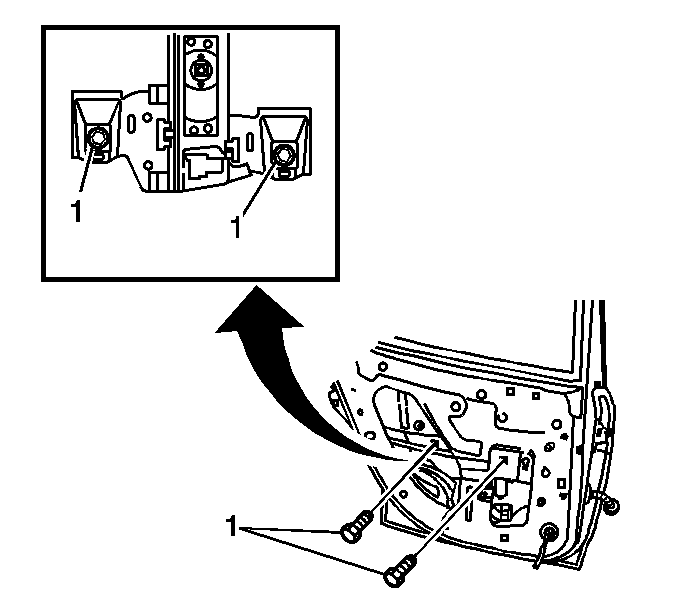 1
1
1