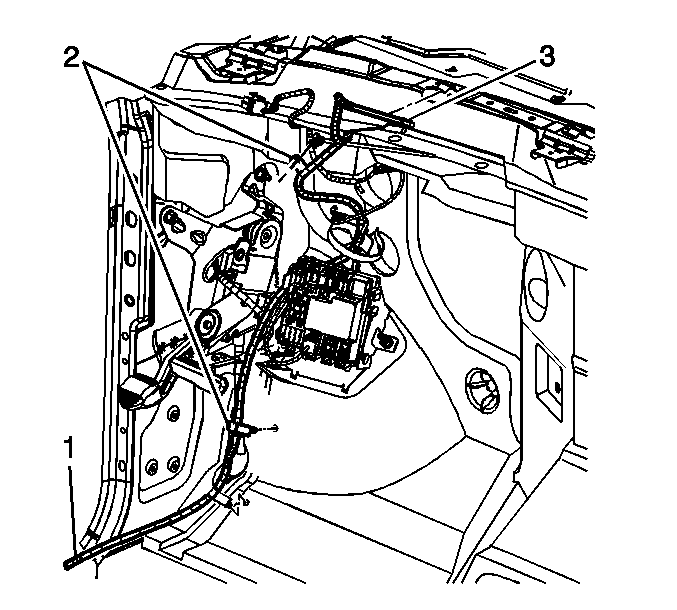 2
3
1