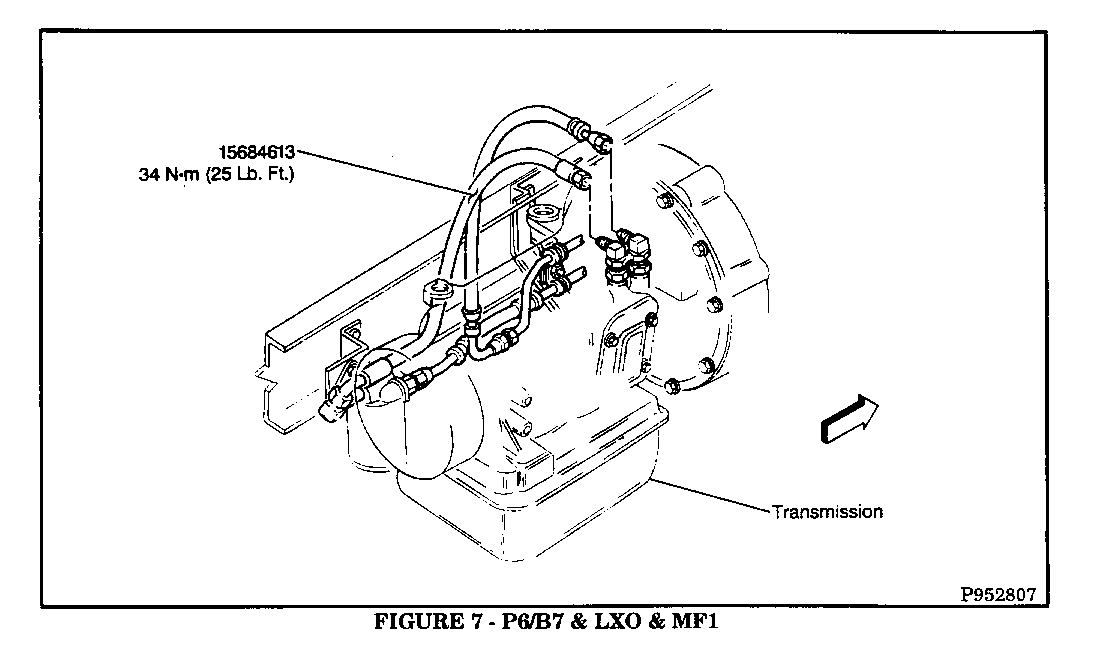 15684613
34 N·m (25 Lb. Ft.)

Transmission

P952807

FIGURE 7 - P6/B7 & LXO & MF1