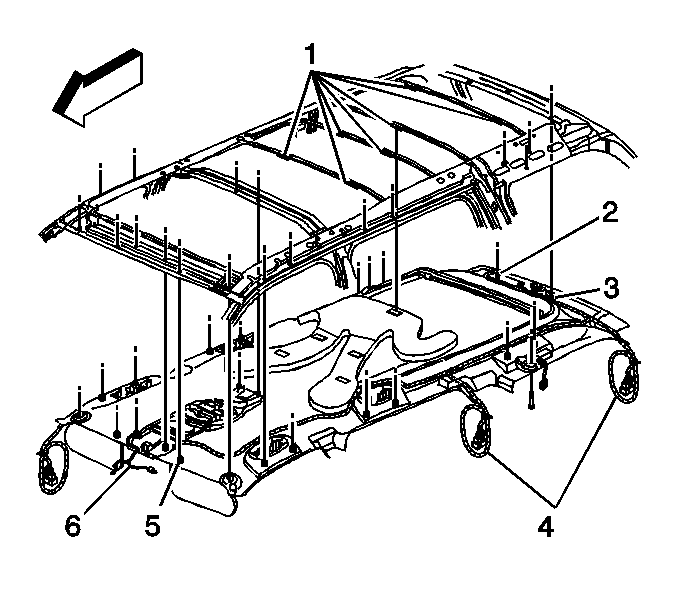 1
2
3
6
5
4