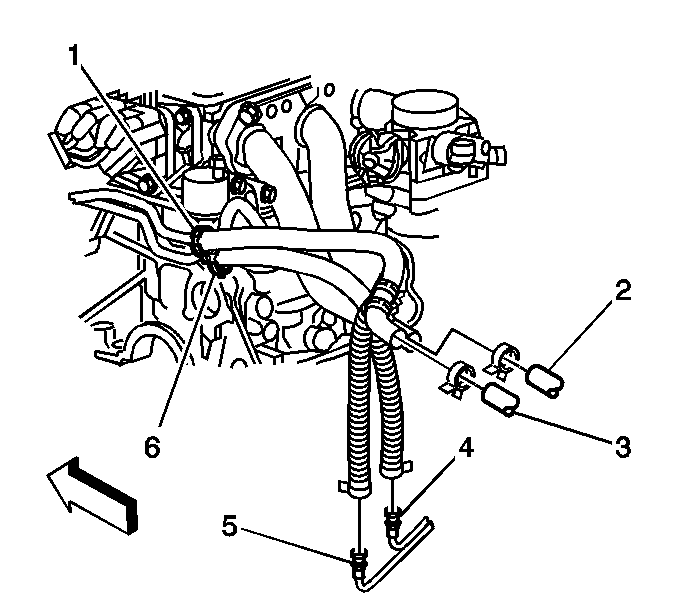 1
2
6
3
4
5