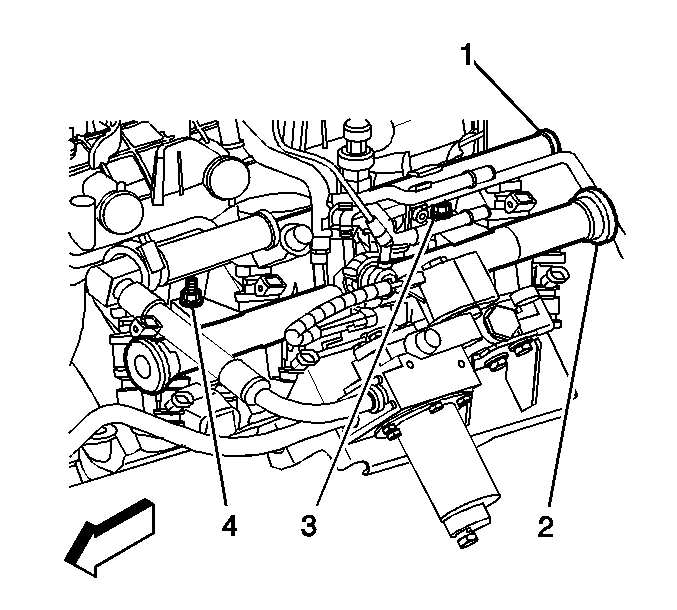 1
4
3
2