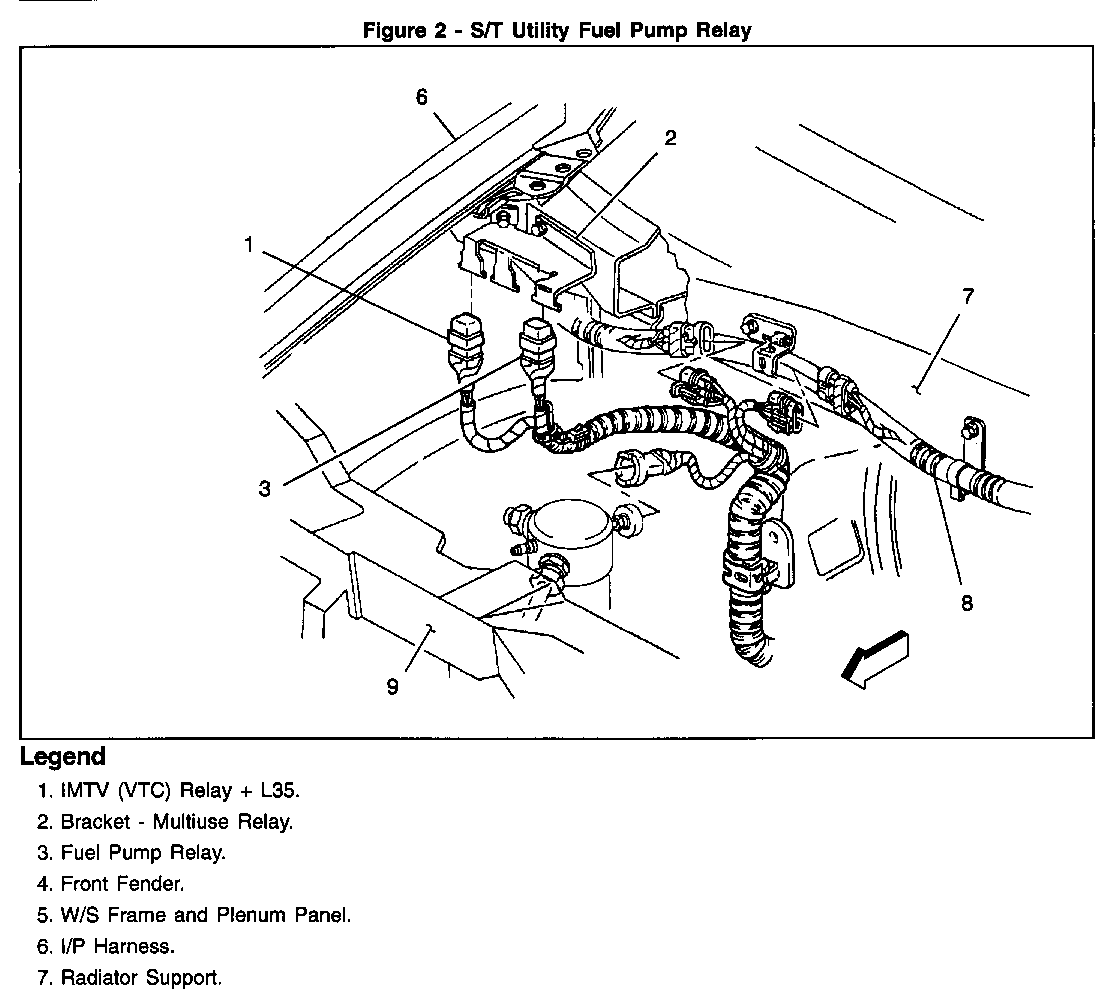 Figure 2 - S/T Utility Fuel Pump Relay

6
2
1
7
3
8
9

Legend
1. IMTV (VTC) Relay + L35.
2. Bracket - Multiuse Relay.
3. Fuel Pump Relay.
4. Front Fender.
5. W/S Frame and Plenum Panel.
6. I/P Harness.
7. Radiator Support.