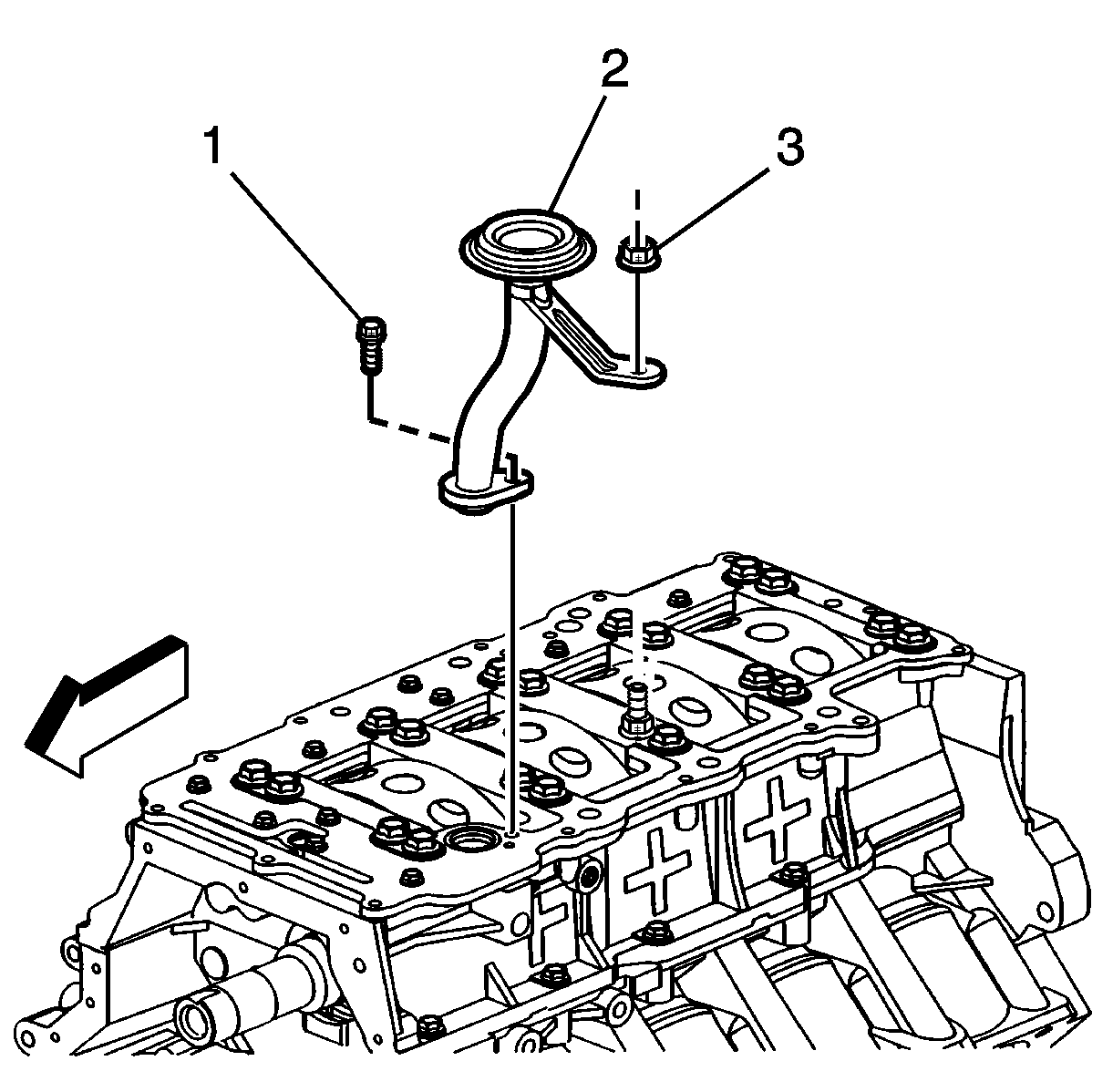 1
2
3