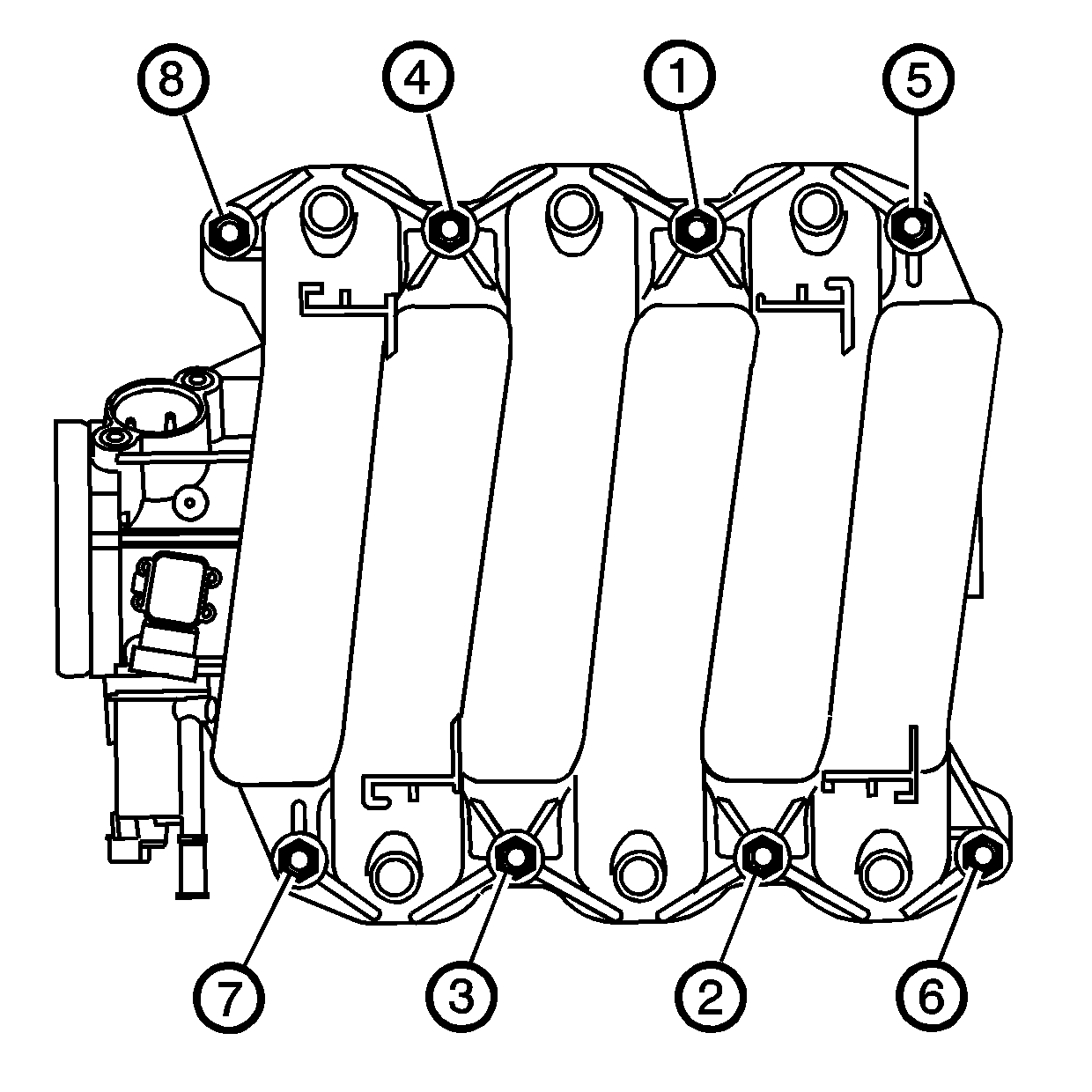 8
4
1
5
7
3
2
6