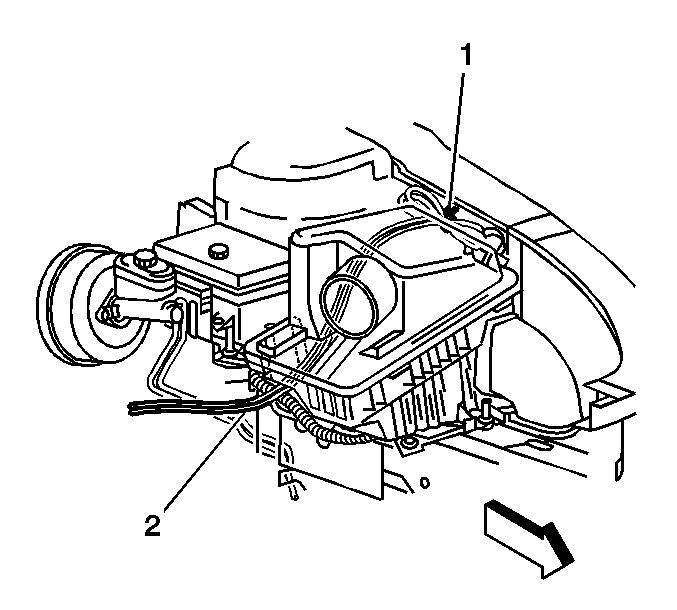 1

2