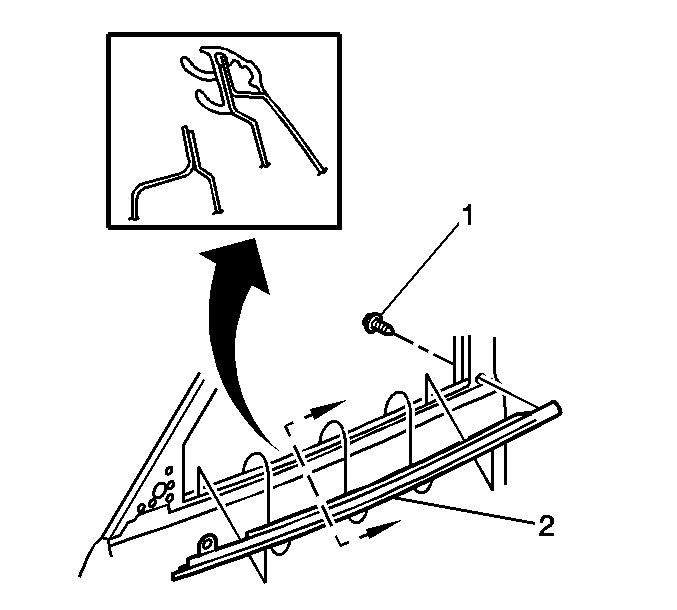 1

2