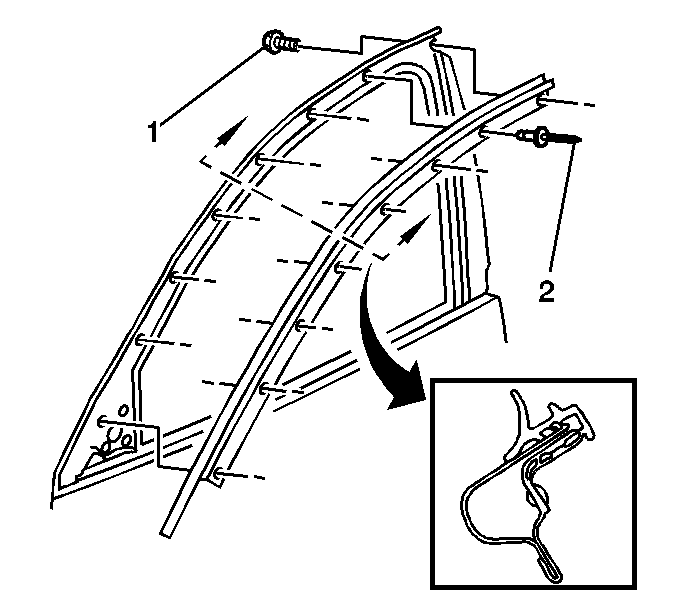 1
2