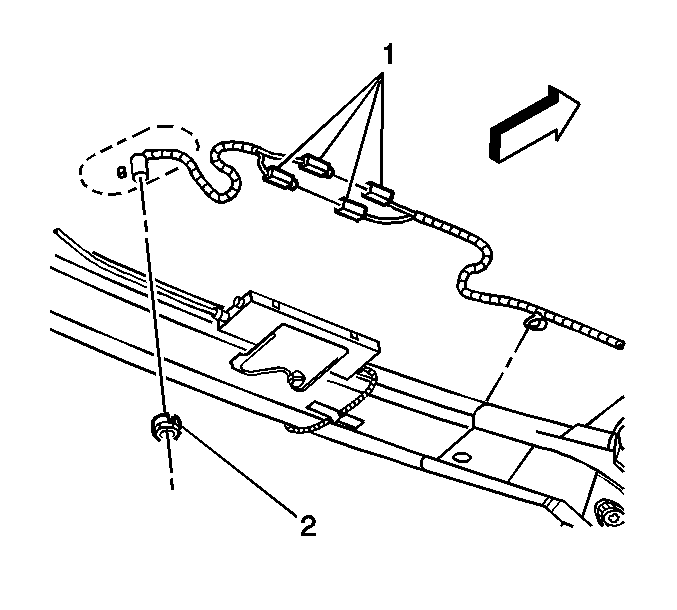 1
2