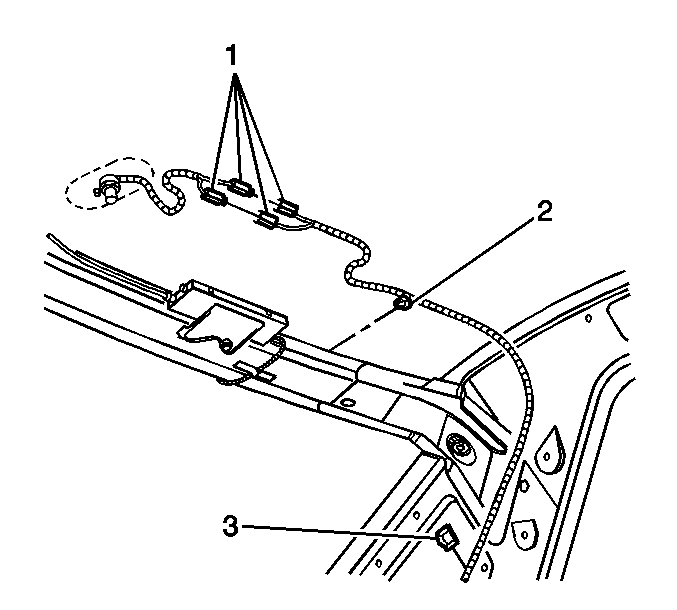 1
2
3